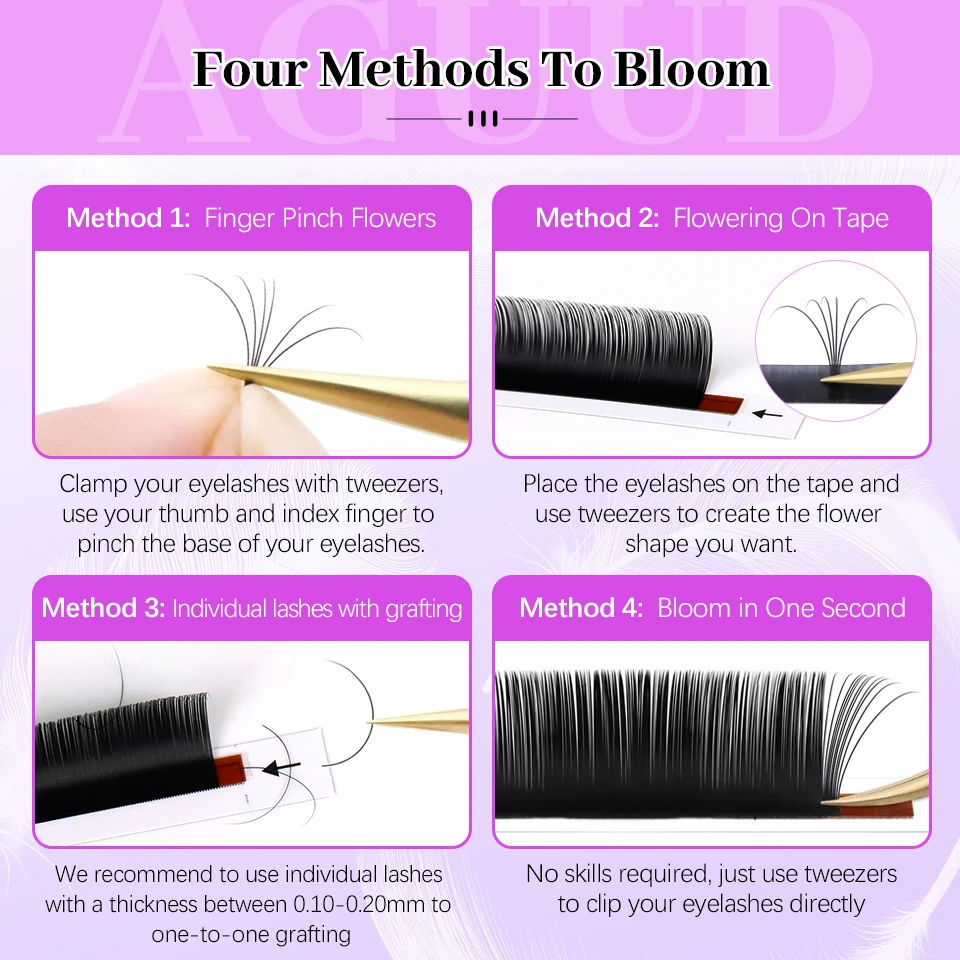 AGUUD

Four Methods To Bloom

Method 1: Finger Pinch Flowers

Clamp your eyelashes with tweezers, use your thumb and index finger to pinch the base of your eyelashes.

Method 2: Flowering On Tape

Place the eyelashes on the tape and use tweezers to create the flower shape you want.

Method 3: Individual lashes with grafting

We recommend to use individual lashes with a thickness between 0.10-0.20mm to one-to-one grafting

Method 4: Bloom in One Second

No skills required, just use tweezers to clip your eyelashes directly