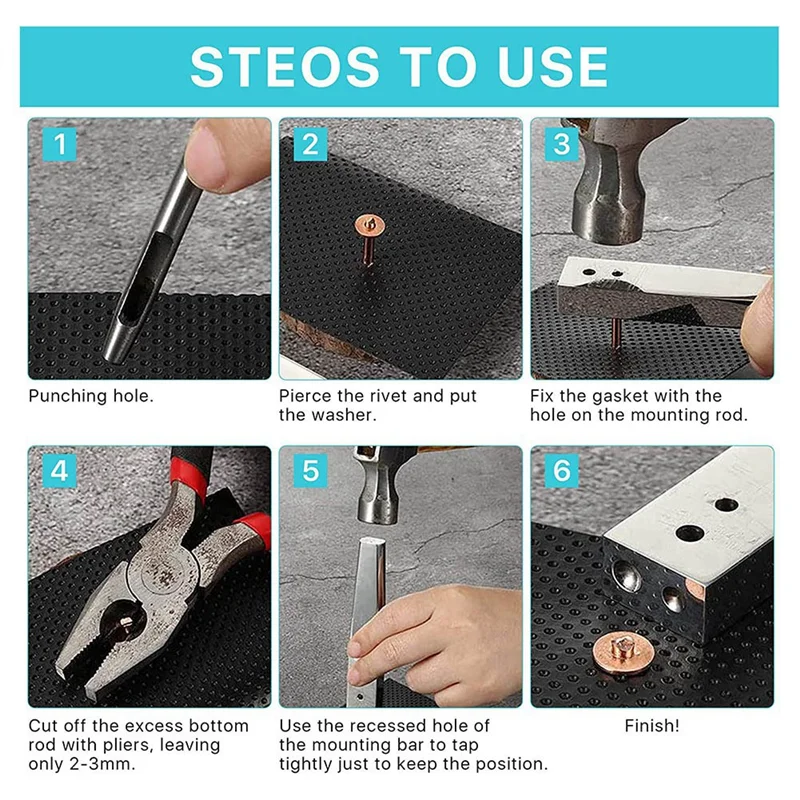 STEOS TO USE

1

Punching hole.

2

Pierce the rivet and put the washer.

3

Fix the gasket with the hole on the mounting rod.

4

Cut off the excess bottom rod with pliers, leaving only 2-3mm.

5

Use the recessed hole of the mounting bar to tap tightly just to keep the position.

6

Finish!