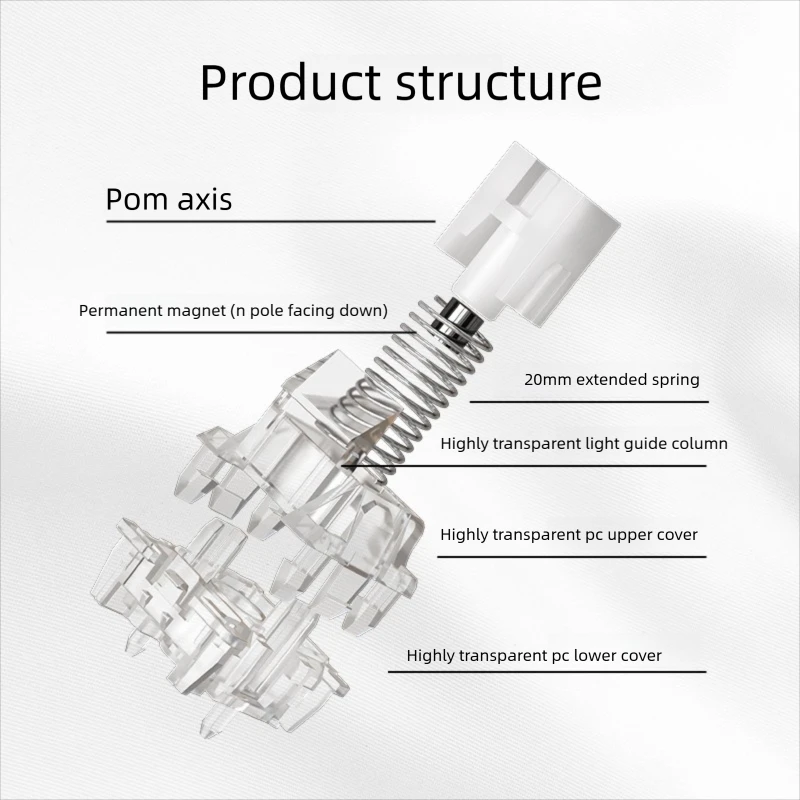 Product structure

Pom axis

Permanent magnet (n pole facing down)

20mm extended spring

Highly transparent light guide column

Highly transparent pc upper cover

Highly transparent pc lower cover