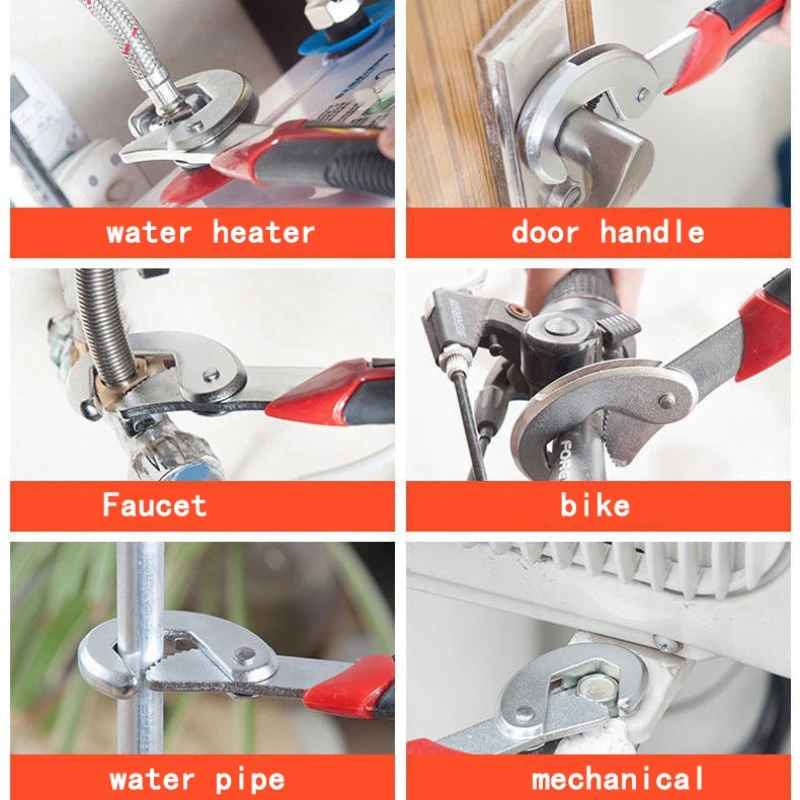 water heater

door handle

Faucet

bike

FORE

water pipe

mechanical