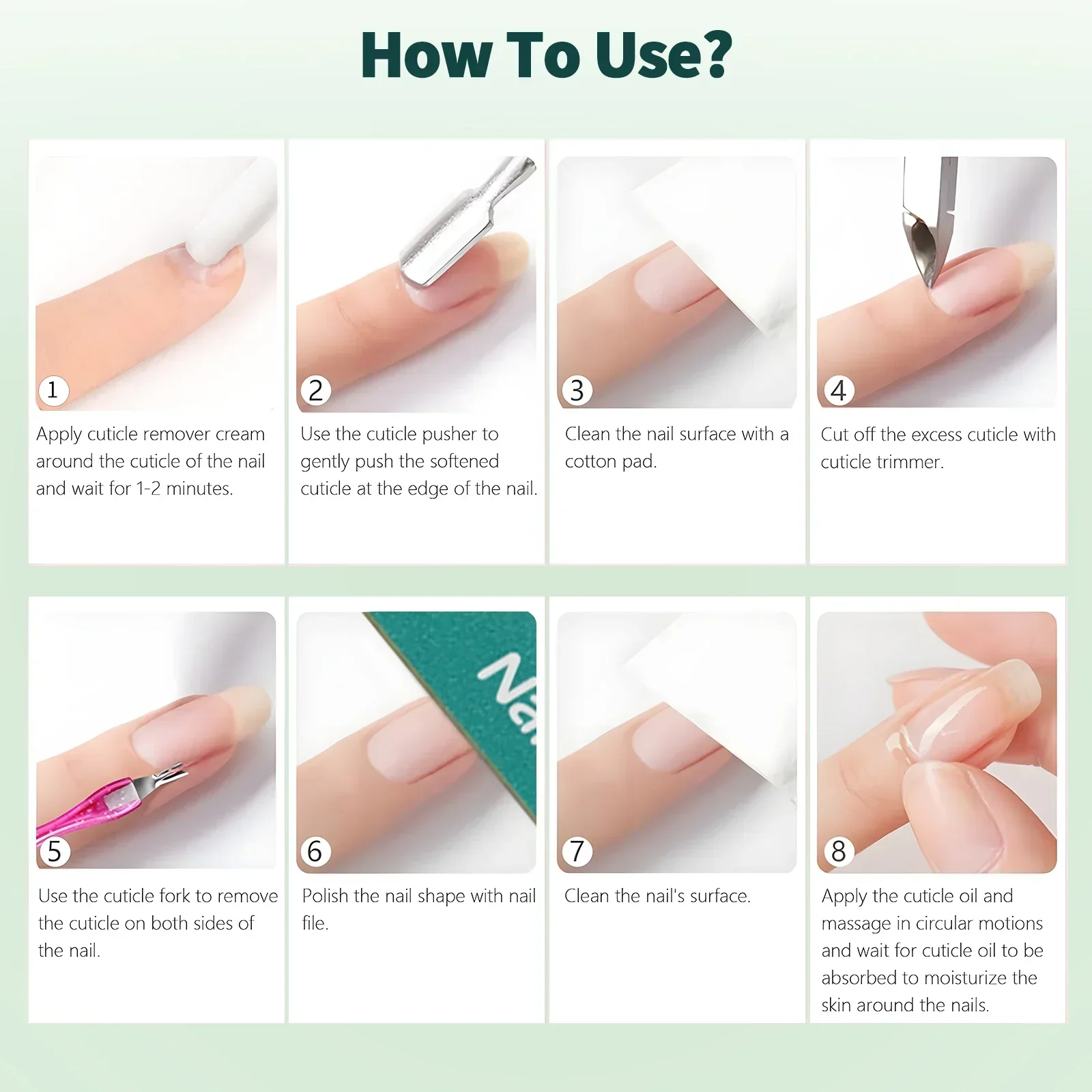 How To Use?

1
Apply cuticle remover cream around the cuticle of the nail and wait for 1-2 minutes.

2
Use the cuticle pusher to gently push the softened cuticle at the edge of the nail.

3
Clean the nail surface with a cotton pad.

4
Cut off the excess cuticle with cuticle trimmer.

5
Use the cuticle fork to remove the cuticle on both sides of the nail.

Na
6
Polish the nail shape with nail file.

7
Clean the nail's surface.

8
Apply the cuticle oil and massage in circular motions and wait for cuticle oil to be absorbed to moisturize the skin around the nails.