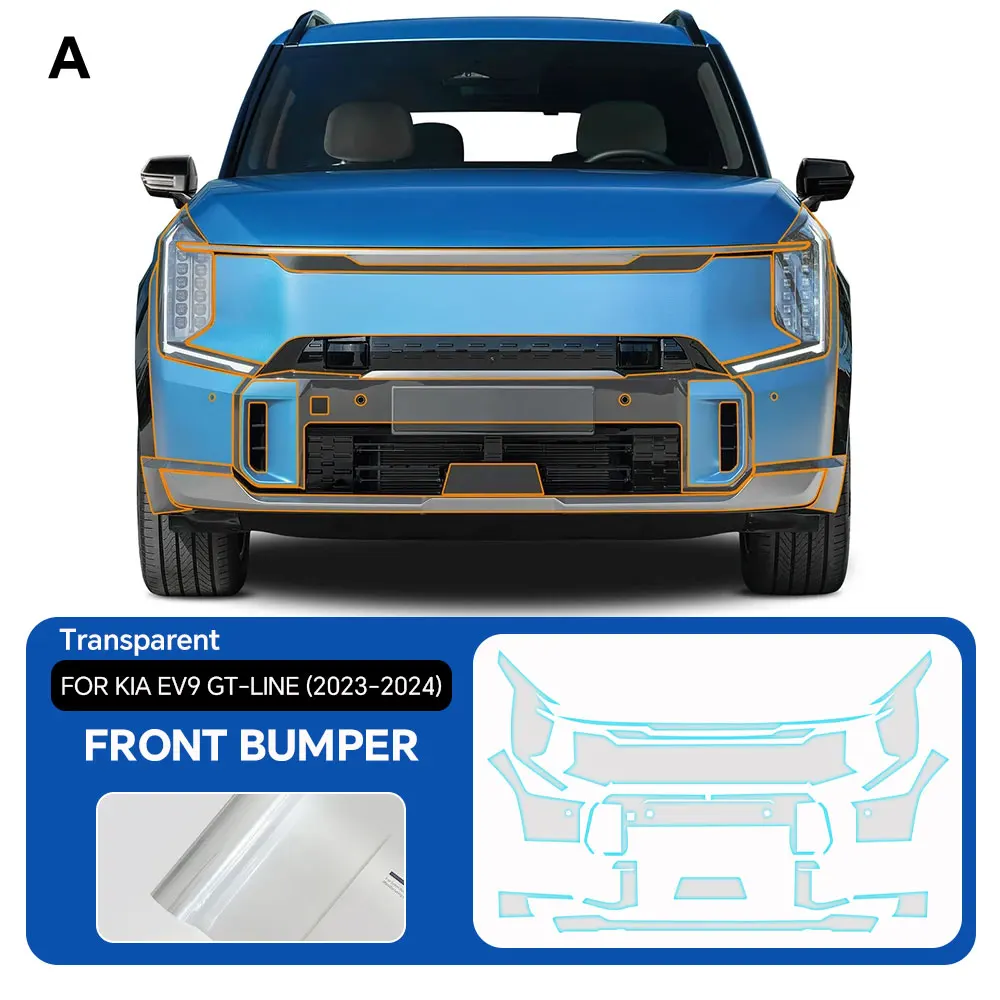 A

Transparent

FOR KIA EV9 GT-LINE (2023-2024)

FRONT BUMPER