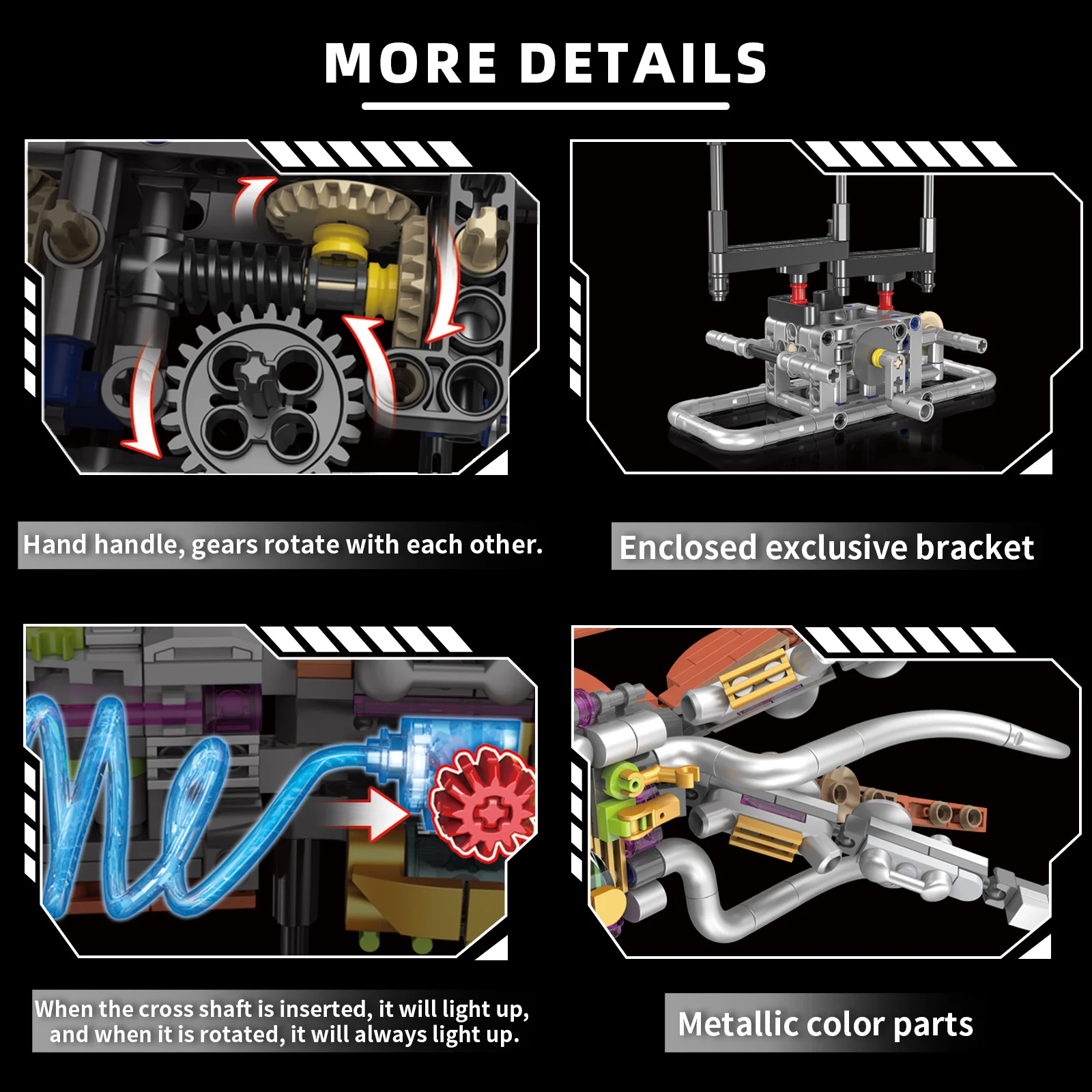 MORE DETAILS

Hand handle, gears rotate with each other.

Enclosed exclusive bracket

When the cross shaft is inserted, it will light up, and when it is rotated, it will always light up.

Metallic color parts