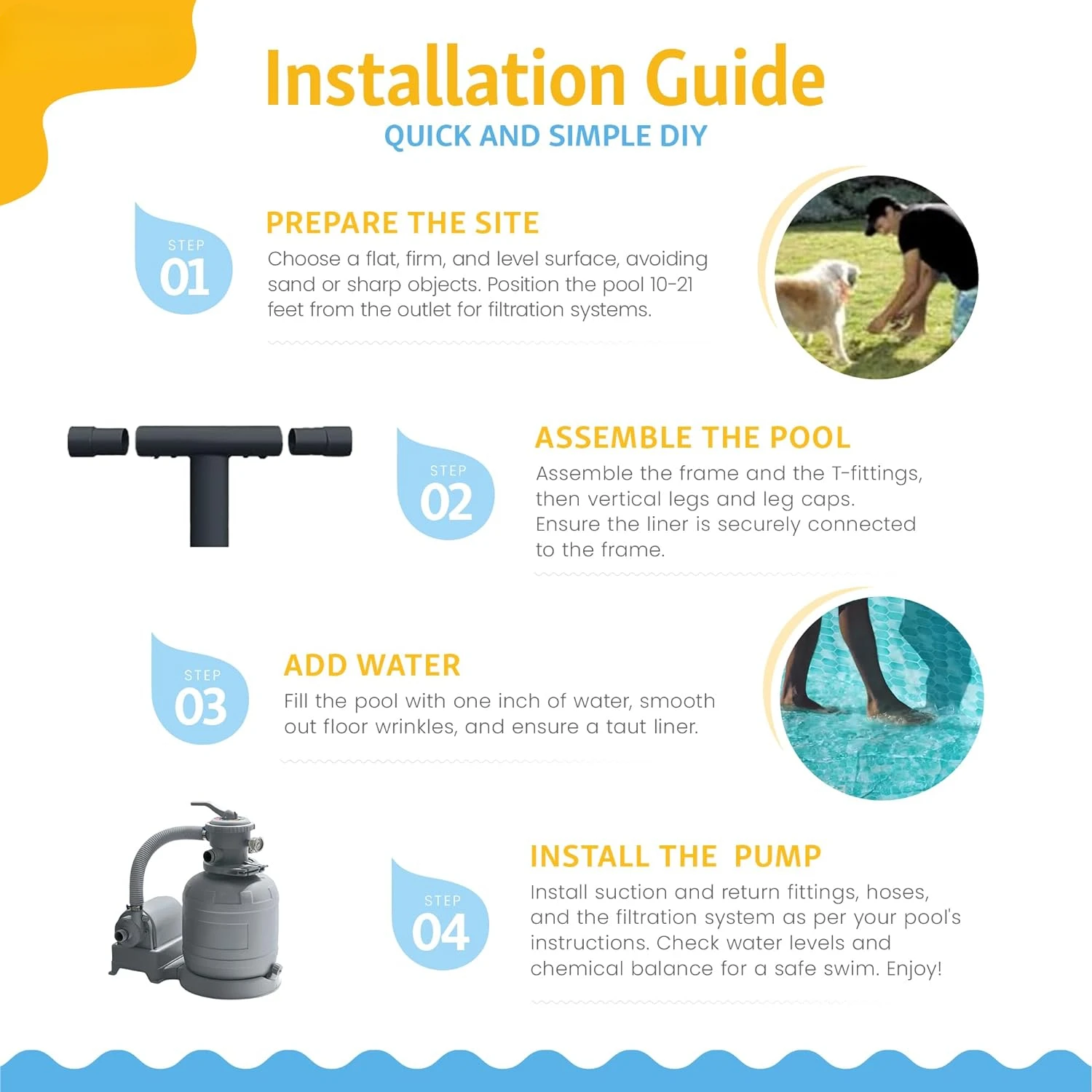 Installation Guide
QUICK AND SIMPLE DIY

STEP 01
PREPARE THE SITE
Choose a flat, firm, and level surface, avoiding sand or sharp objects. Position the pool 10-21 feet from the outlet for filtration systems.

STEP 02
ASSEMBLE THE POOL
Assemble the frame and the T-fittings, then vertical legs and leg caps. Ensure the liner is securely connected to the frame.

STEP 03
ADD WATER
Fill the pool with one inch of water, smooth out floor wrinkles, and ensure a taut liner.

STEP 04
INSTALL THE PUMP
Install suction and return fittings, hoses, and the filtration system as per your pool's instructions. Check water levels and chemical balance for a safe swim. Enjoy!