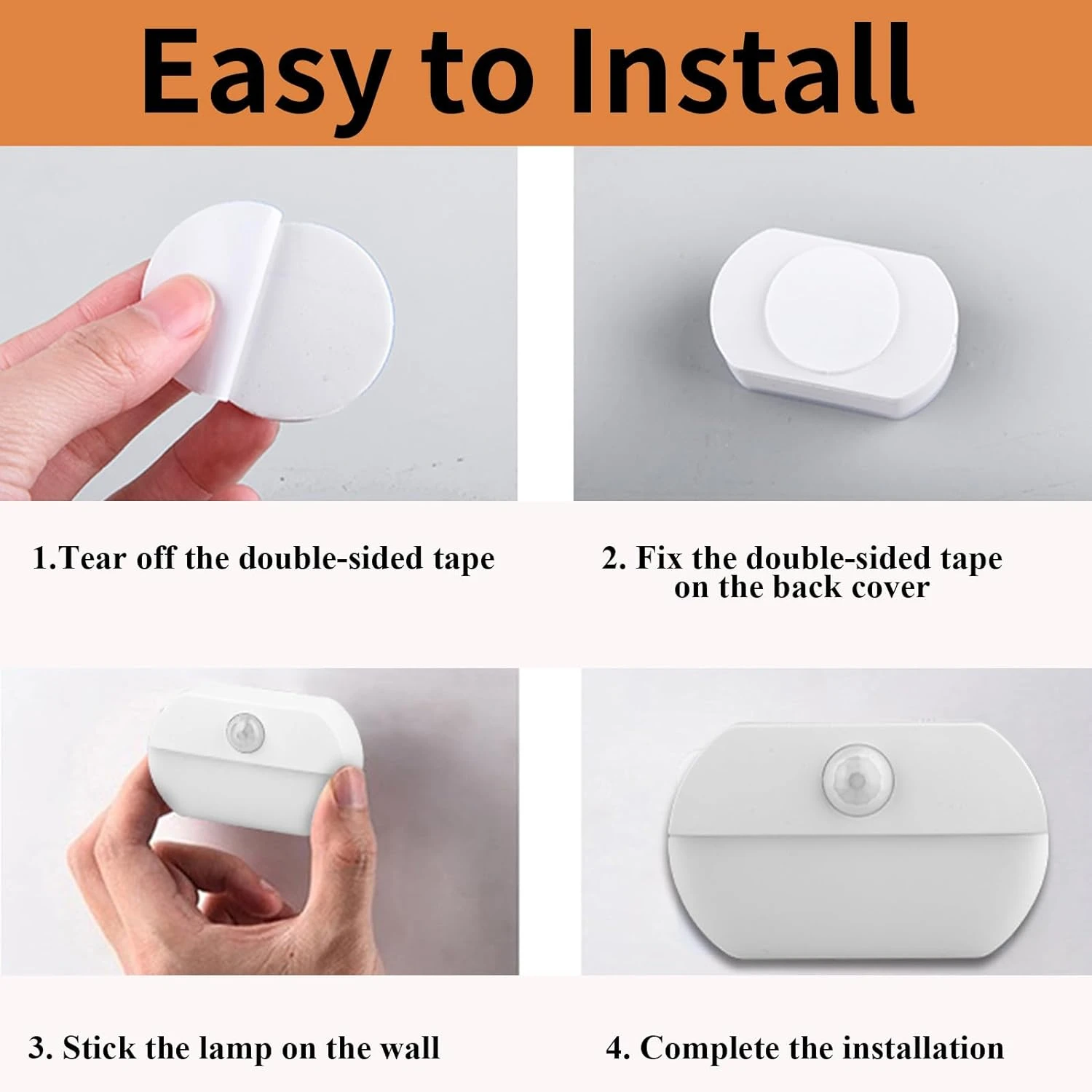 Easy to Install

1.Tear off the double-sided tape

2. Fix the double-sided tape on the back cover

3. Stick the lamp on the wall

4. Complete the installation