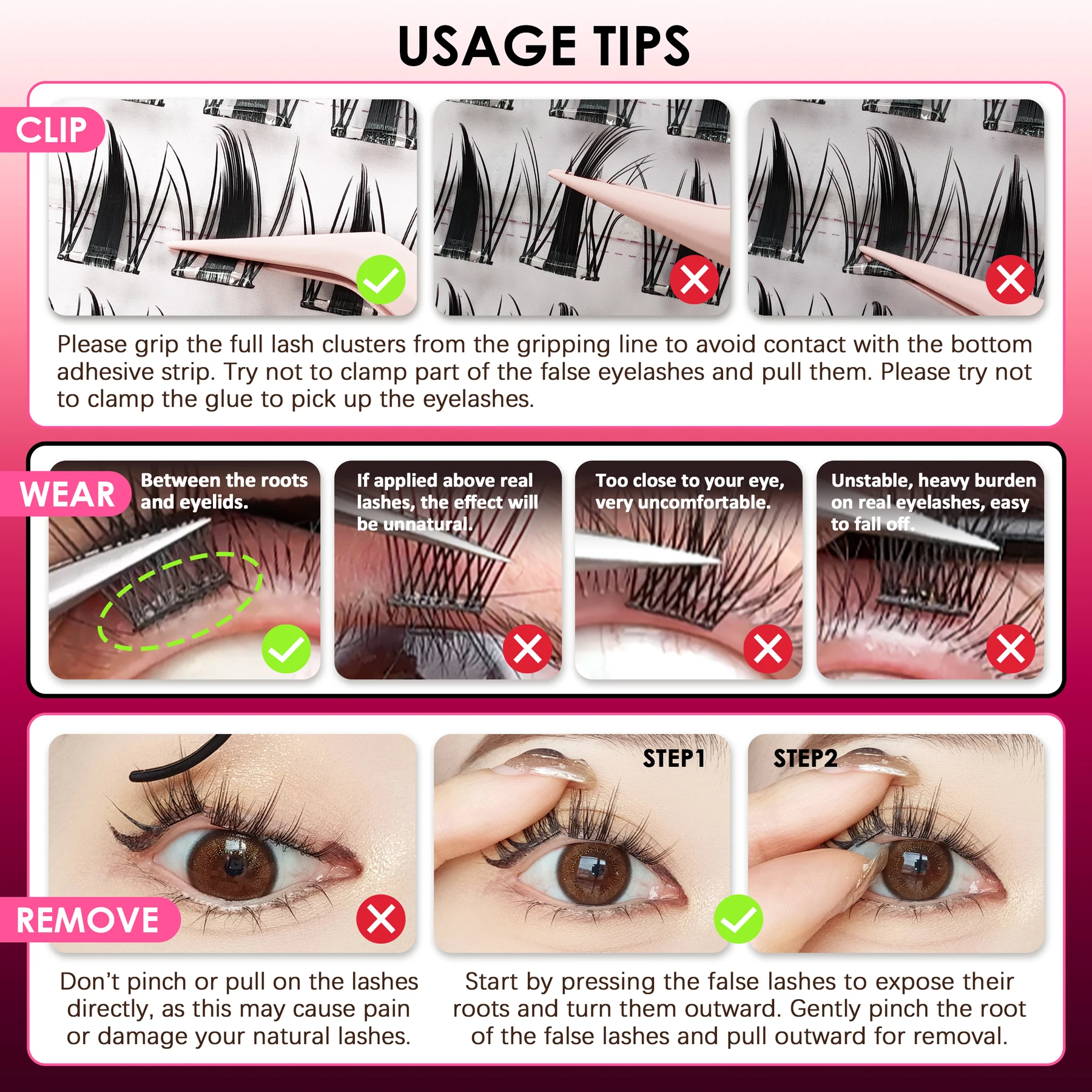 USAGE TIPS

CLIP

Please grip the full lash clusters from the gripping line to avoid contact with the bottom adhesive strip. Try not to clamp part of the false eyelashes and pull them. Please try not to clamp the glue to pick up the eyelashes.

WEAR

Between the roots and eyelids.

If applied above real lashes, the effect will be unnatural.

Too close to your eye, very uncomfortable.

Unstable, heavy burden on real eyelashes, easy to fall off.

REMOVE

STEP1

STEP2

Don't pinch or pull on the lashes directly, as this may cause pain or damage your natural lashes.

Start by pressing the false lashes to expose their roots and turn them outward. Gently pinch the root of the false lashes and pull outward for removal.