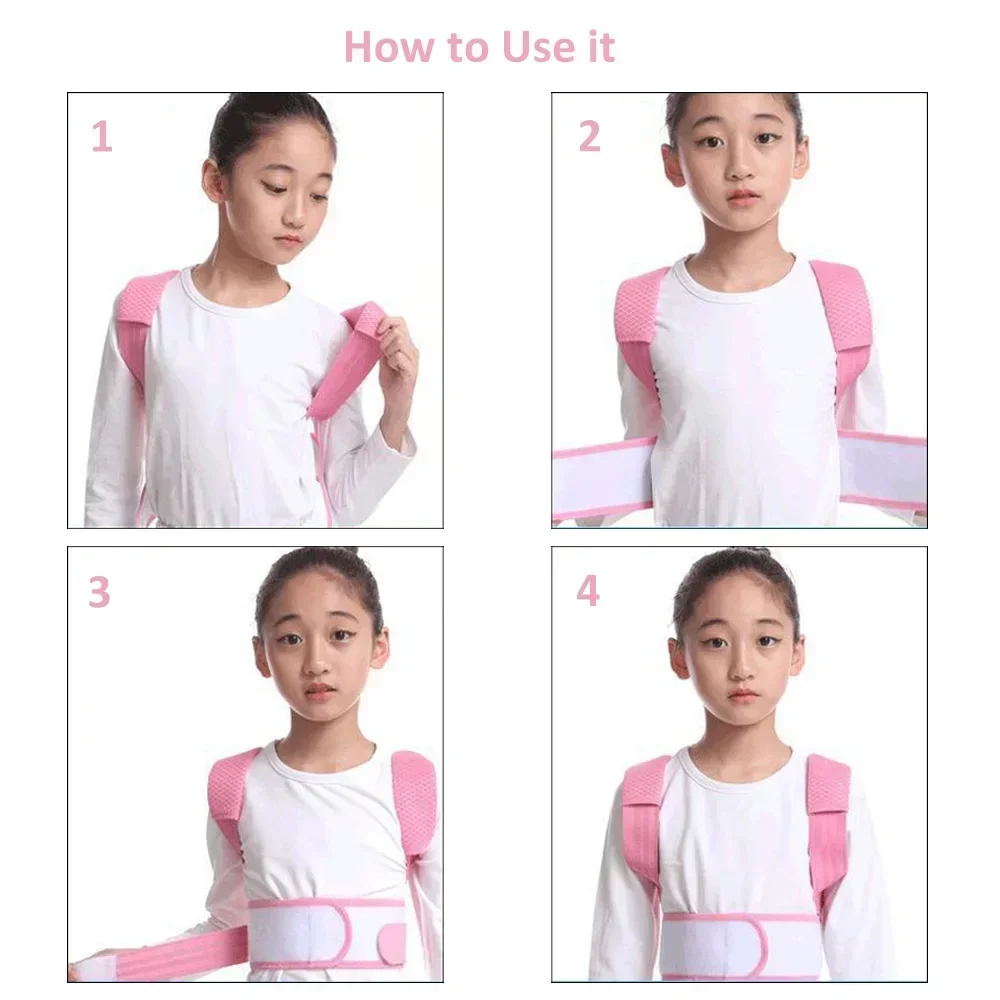 How to Use it

1

2

3

4