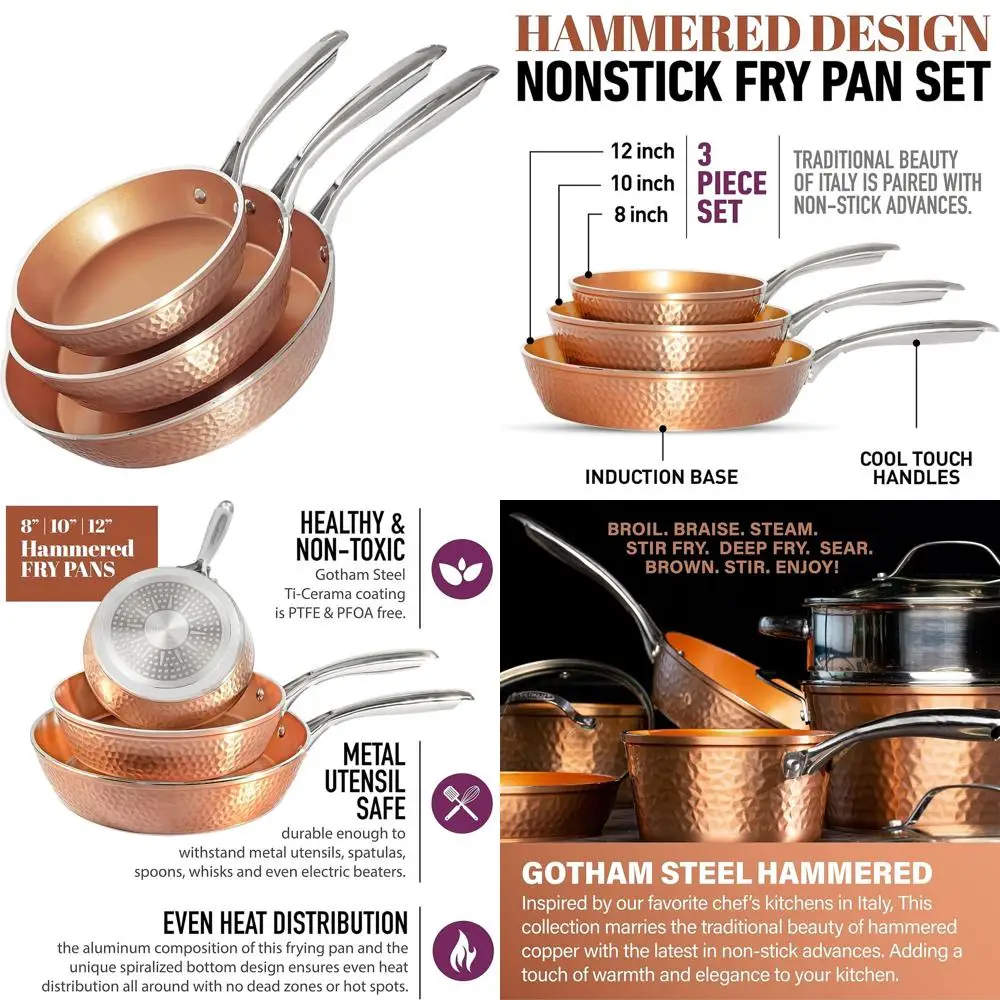 HAMMERED DESIGN
NONSTICK FRY PAN SET

12 inch
10 inch
8 inch

3 PIECE SET

TRADITIONAL BEAUTY OF ITALY IS PAIRED WITH NON-STICK ADVANCES.

INDUCTION BASE

COOL TOUCH HANDLES

8" | 10" | 12"
Hammered FRY PANS

HEALTHY & NON-TOXIC
Gotham Steel Ti-Cerama coating is PTFE & PFOA free.

METAL UTENSIL SAFE
durable enough to withstand metal utensils, spatulas, spoons, whisks and even electric beaters.

EVEN HEAT DISTRIBUTION
the aluminum composition of this frying pan and the unique spiralized bottom design ensures even heat distribution all around with no dead zones or hot spots.

BROIL. BRAISE. STEAM.
STIR FRY. DEEP FRY. SEAR.
BROWN. STIR. ENJOY!

GOTHAM STEEL HAMMERED
Inspired by our favorite chef's kitchens in Italy, This collection marries the traditional beauty of hammered copper with the latest in non-stick advances. Adding a touch of warmth and elegance to your kitchen.