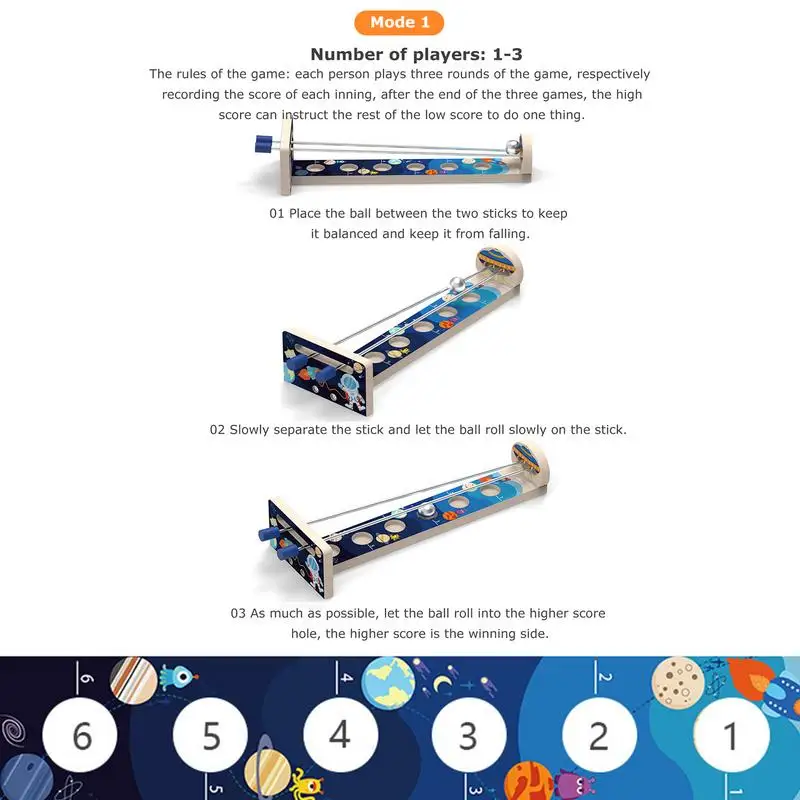 Mode 1

Number of players: 1-3

The rules of the game: each person plays three rounds of the game, respectively recording the score of each inning, after the end of the three games, the high score can instruct the rest of the low score to do one thing.

01 Place the ball between the two sticks to keep it balanced and keep it from falling.

02 Slowly separate the stick and let the ball roll slowly on the stick.

03 As much as possible, let the ball roll into the higher score hole, the higher score is the winning side.

6 4 2

6 5 4 3 2 1

5 3 1