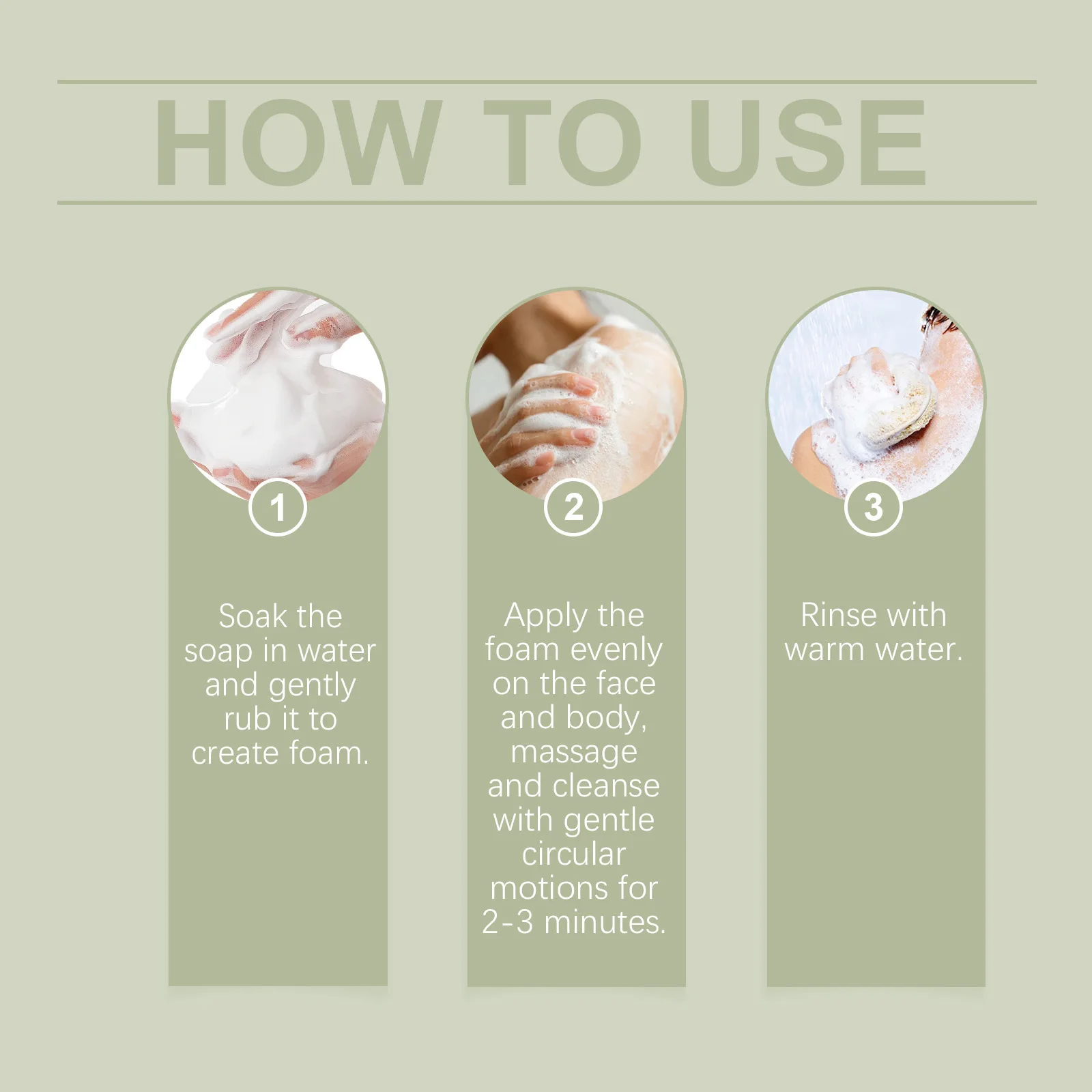 HOW TO USE

1

Soak the soap in water and gently rub it to create foam.

2

Apply the foam evenly on the face and body, massage and cleanse with gentle circular motions for 2-3 minutes.

3

Rinse with warm water.