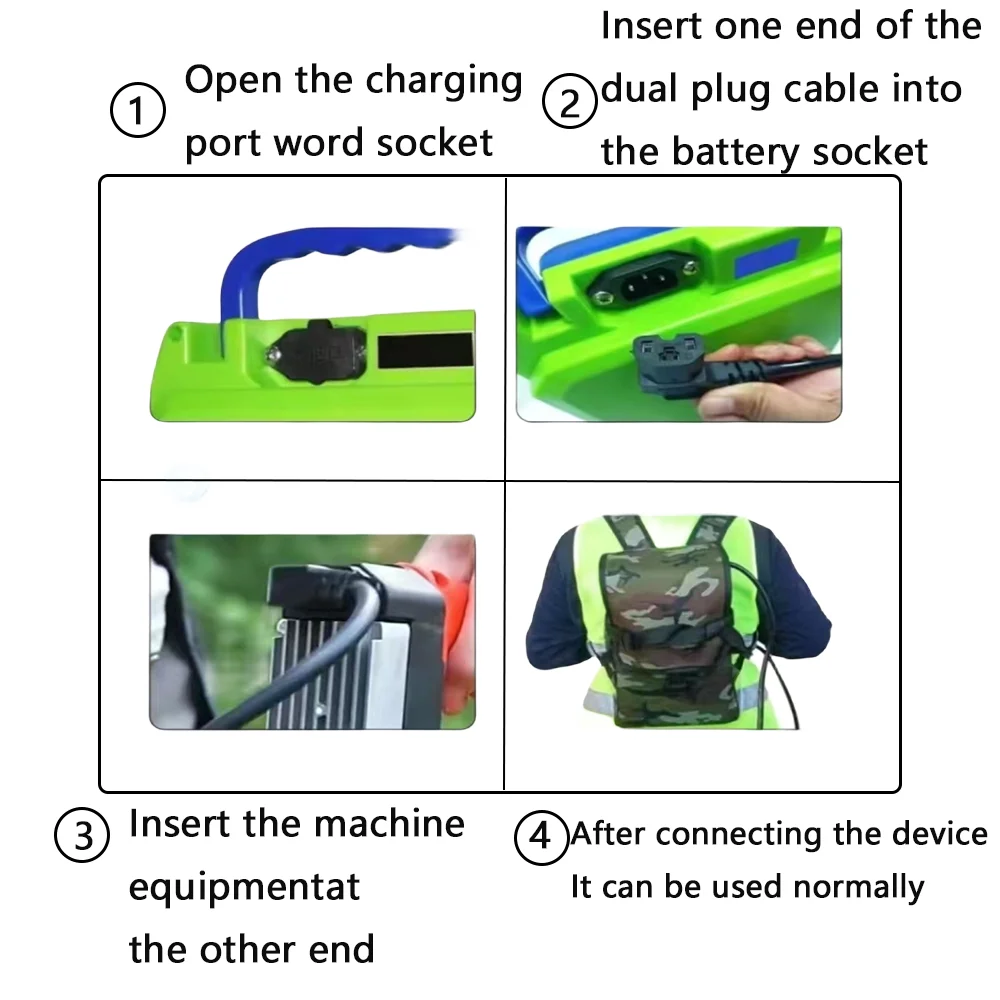 ① Open the charging port word socket

② Insert one end of the dual plug cable into the battery socket

③ Insert the machine equipmentat the other end

④ After connecting the device It can be used normally