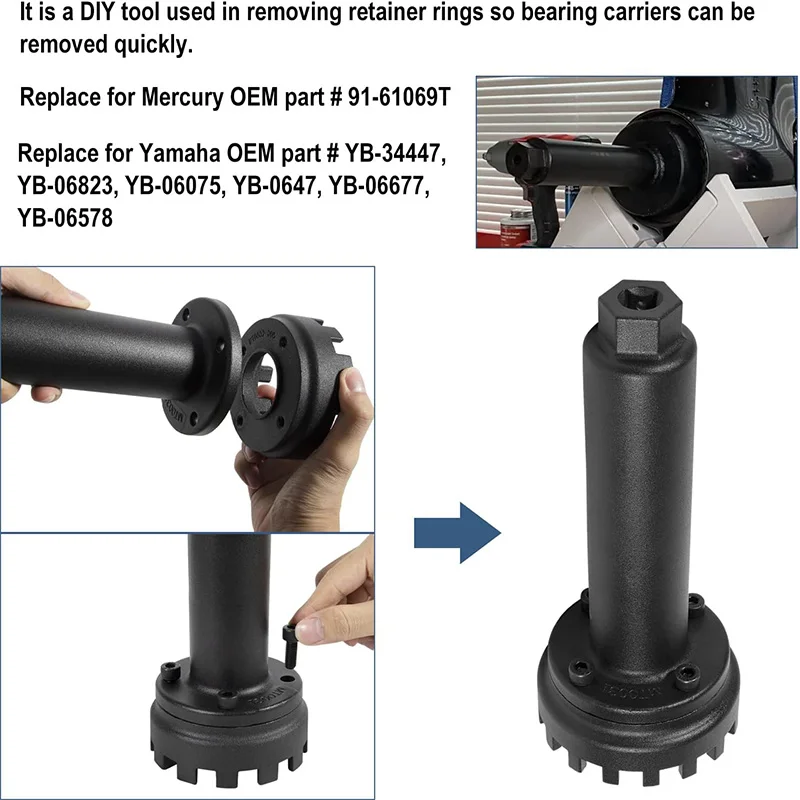 It is a DIY tool used in removing retainer rings so bearing carriers can be removed quickly.

Replace for Mercury OEM part # 91-61069T

Replace for Yamaha OEM part # YB-34447, YB-06823, YB-06075, YB-0647, YB-06677, YB-06578