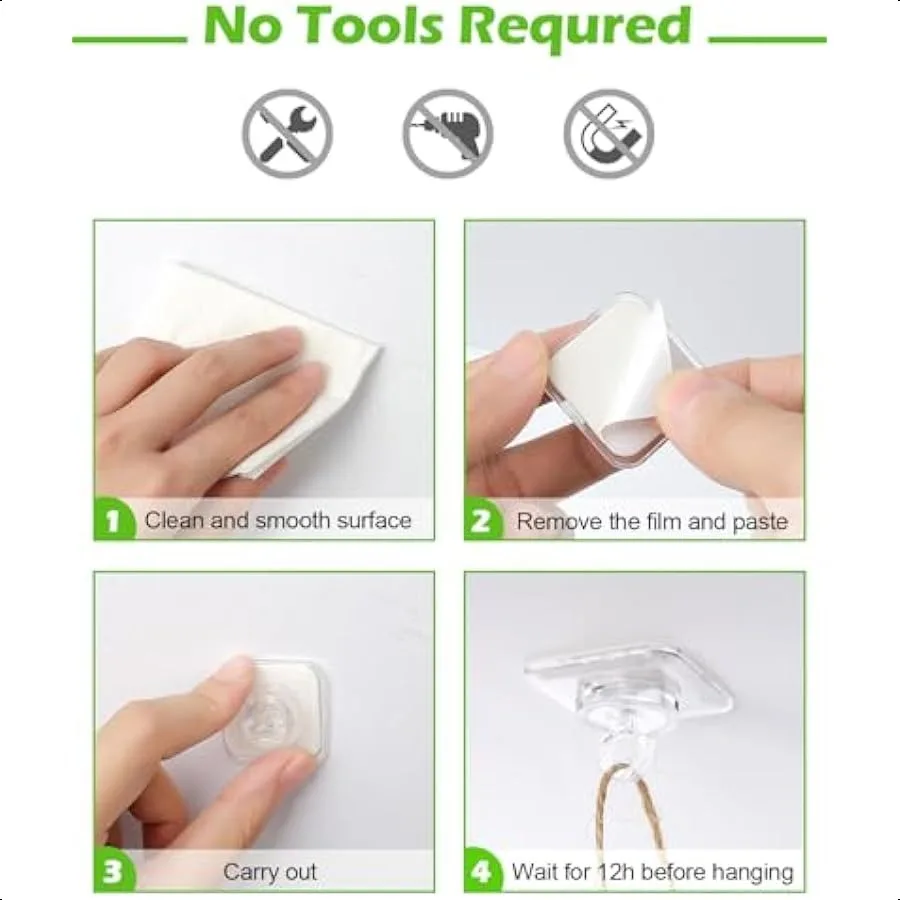 No Tools Requred

1 Clean and smooth surface

2 Remove the film and paste

3 Carry out

4 Wait for 12h before hanging