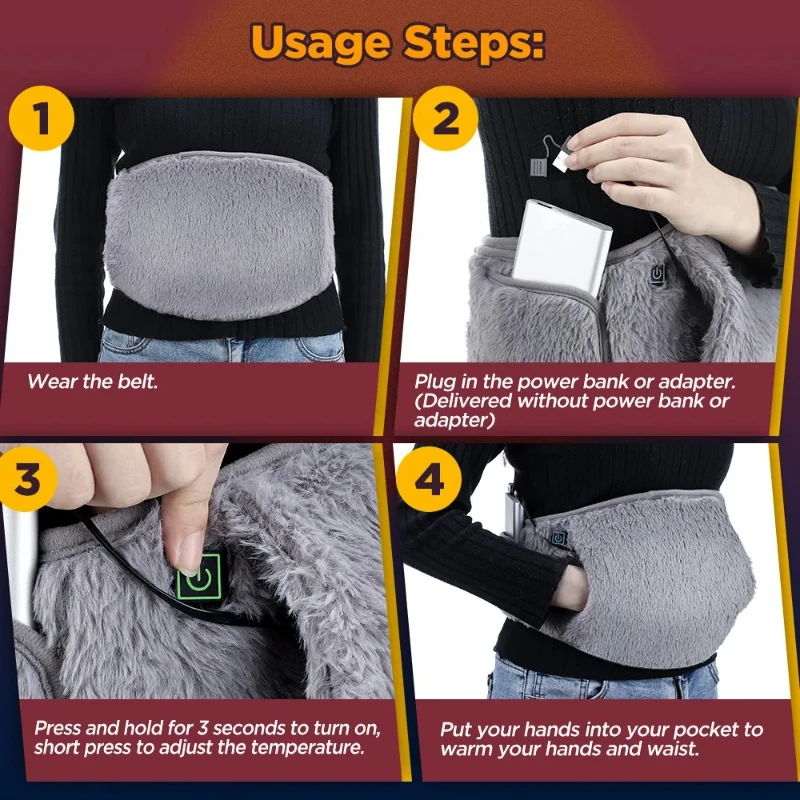 Usage Steps:

1

Wear the belt.

2

Plug in the power bank or adapter. (Delivered without power bank or adapter)

3

Press and hold for 3 seconds to turn on, short press to adjust the temperature.

4

Put your hands into your pocket to warm your hands and waist.