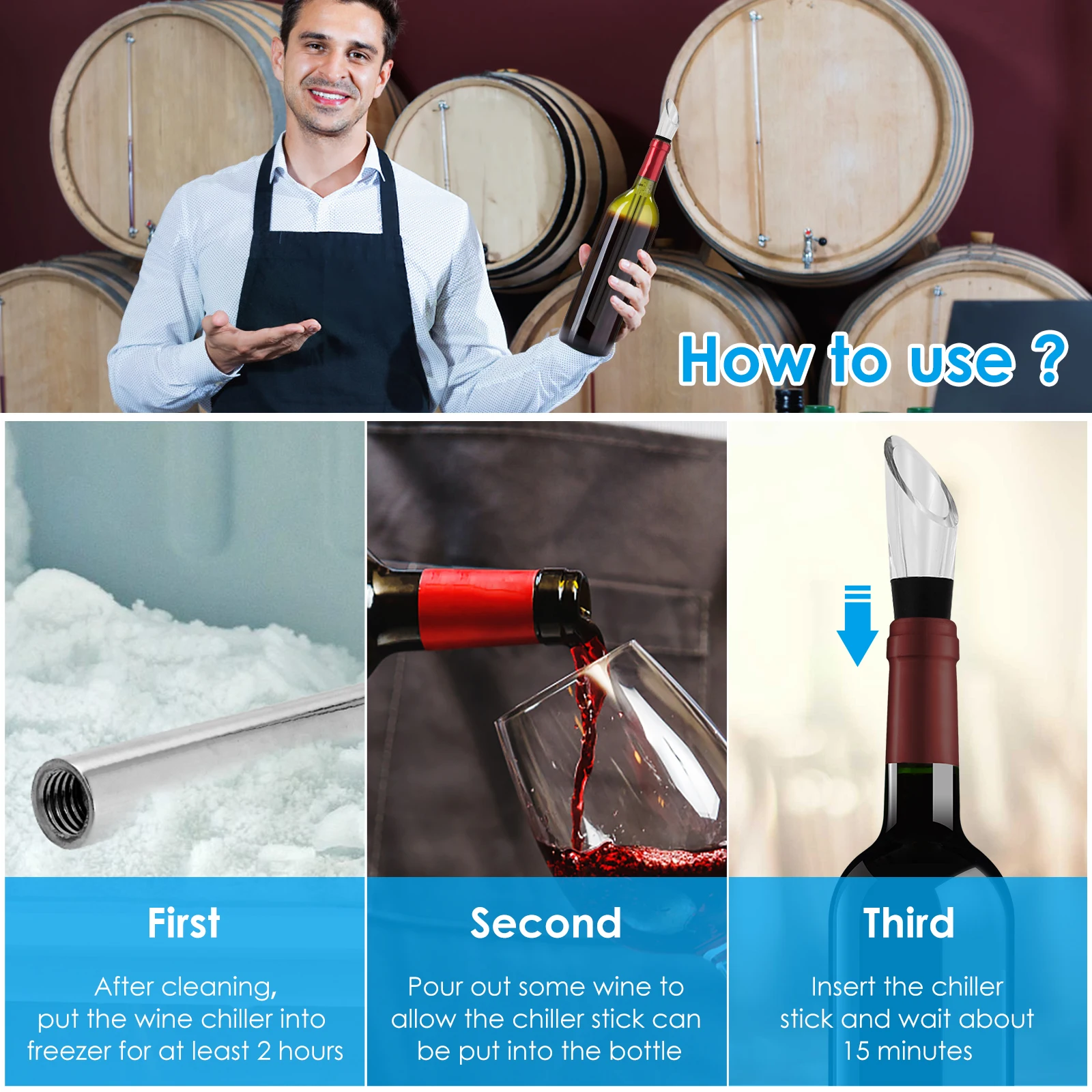 How to use ?

First

After cleaning, put the wine chiller into freezer for at least 2 hours

Second

Pour out some wine to allow the chiller stick can be put into the bottle

Third

Insert the chiller stick and wait about 15 minutes