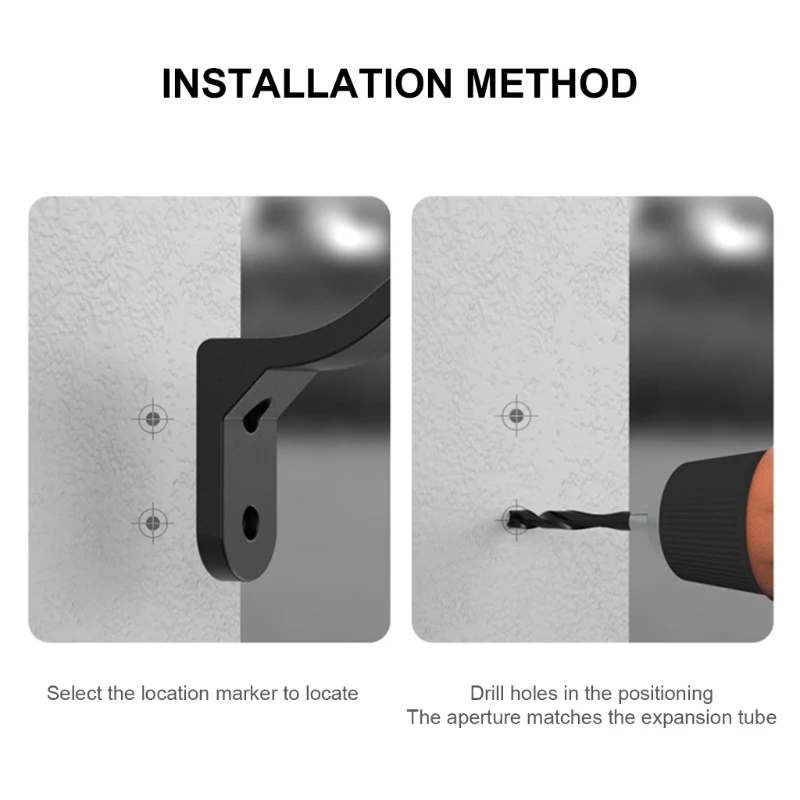 INSTALLATION METHOD

Select the location marker to locate

Drill holes in the positioning
The aperture matches the expansion tube