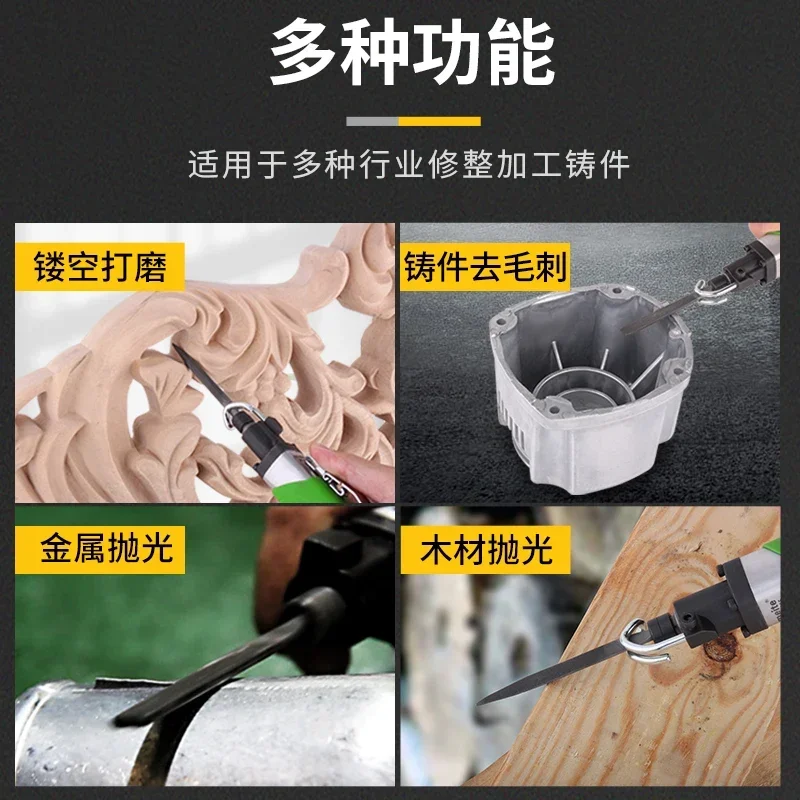 多种功能

适用于多种行业修整加工铸件

镂空打磨

铸件去毛刺

金属抛光

木材抛光