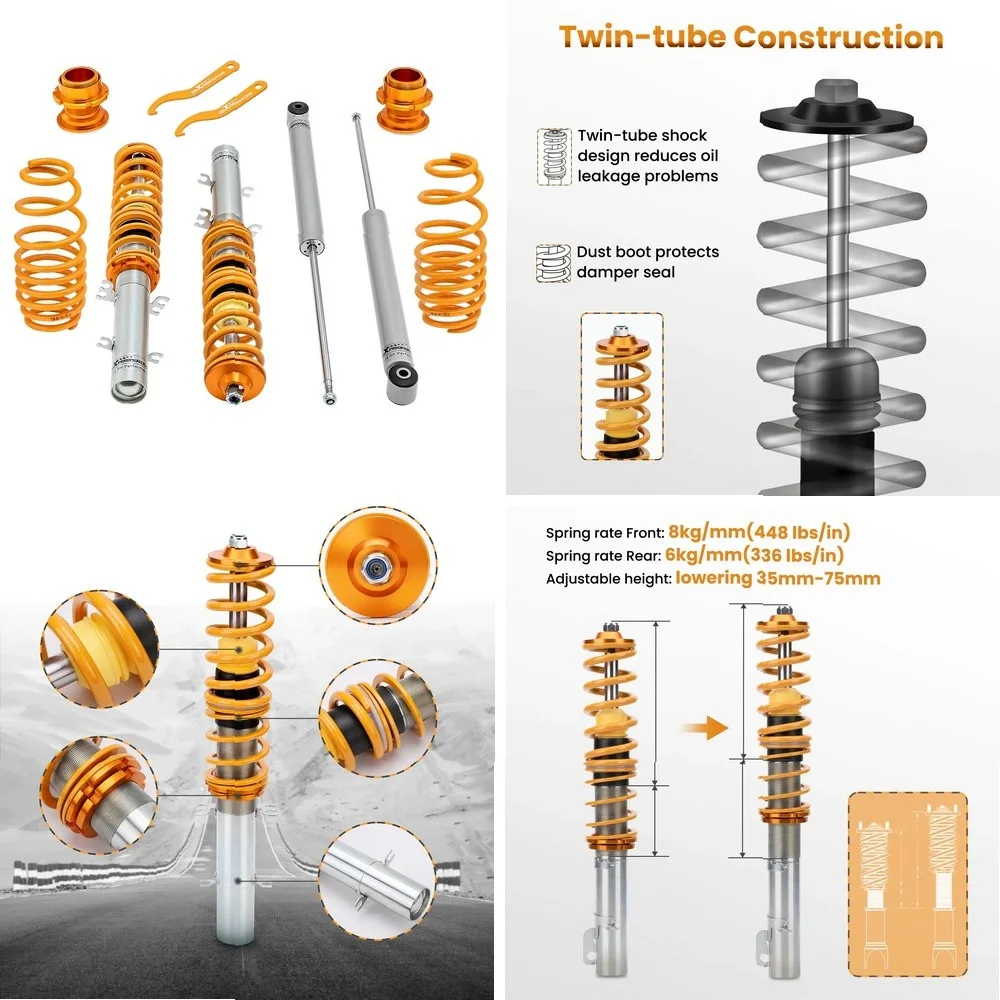 Twin-tube Construction

Twin-tube shock design reduces oil leakage problems

Dust boot protects damper seal

Spring rate Front: 8kg/mm(448 lbs/in)
Spring rate Rear: 6kg/mm(336 lbs/in)
Adjustable height: lowering 35mm-75mm