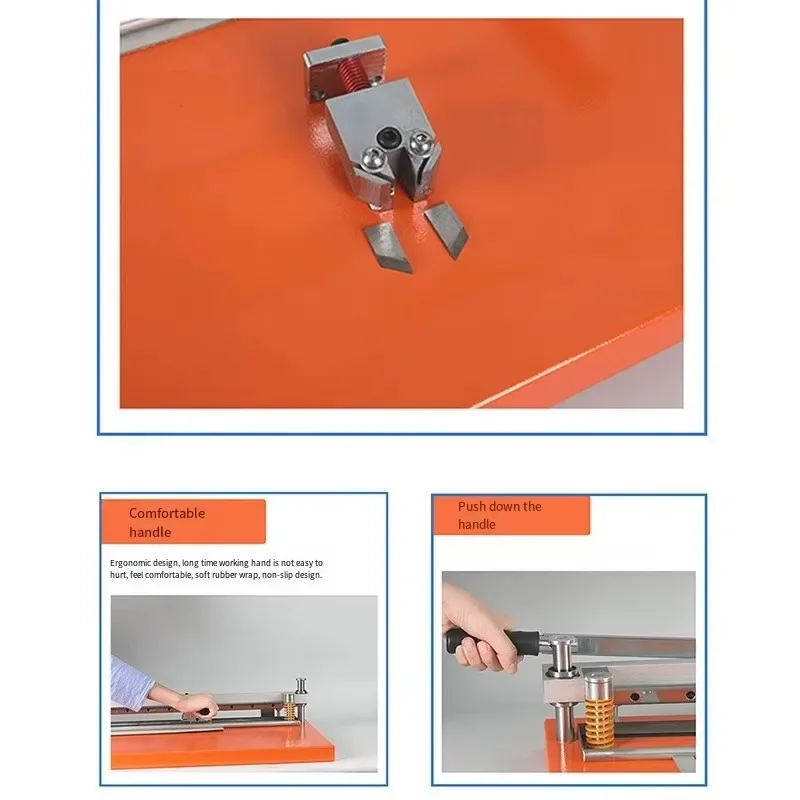 Comfortable handle

Ergonomic design, long time working hand is not easy to hurt, feel comfortable, soft rubber wrap, non-slip design.

Push down the handle