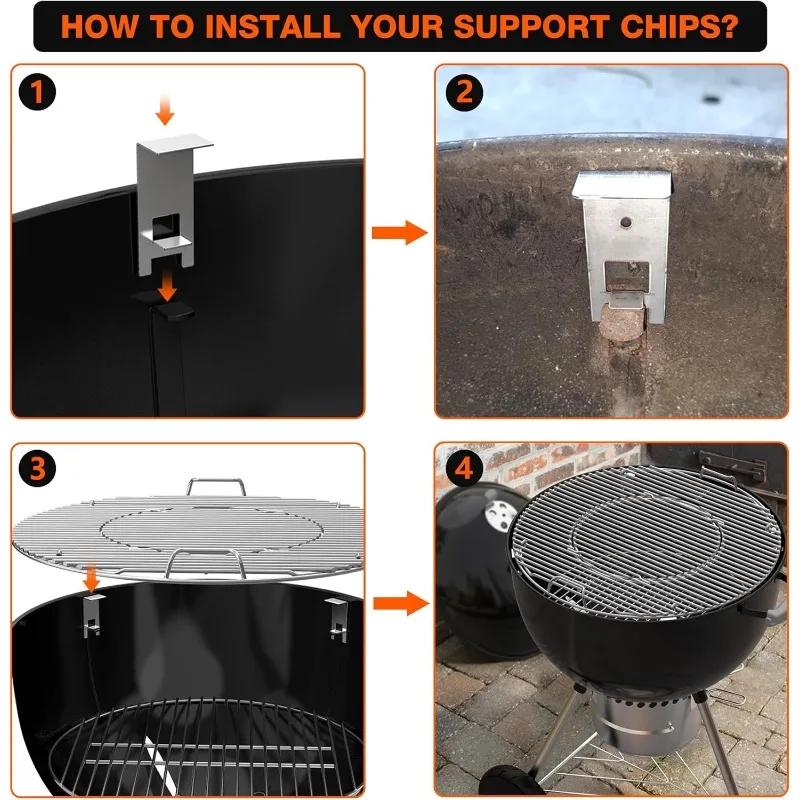 HOW TO INSTALL YOUR SUPPORT CHIPS?

1

2

3

4