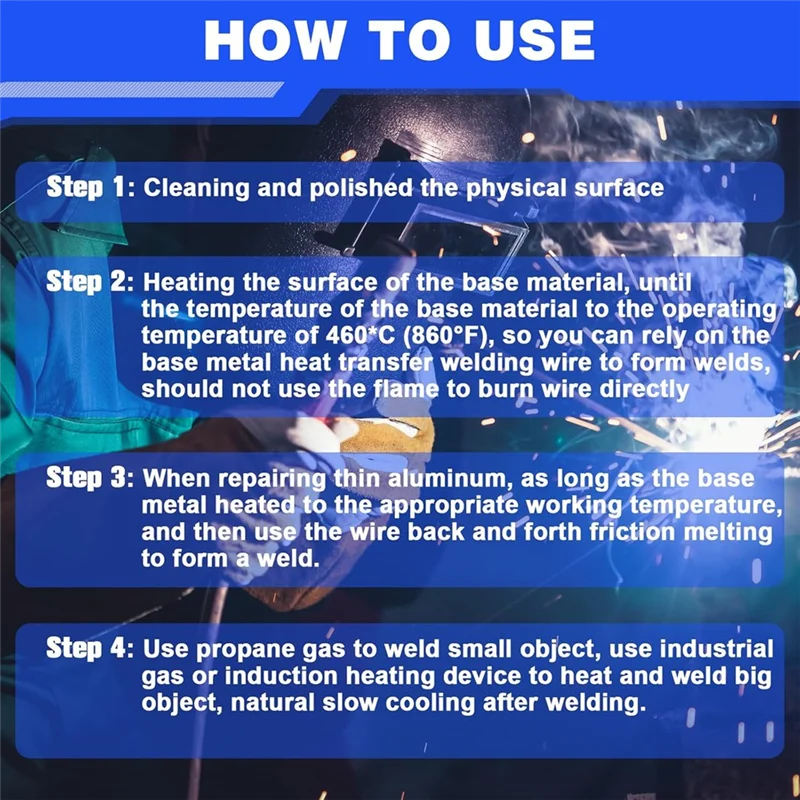 HOW TO USE

Step 1: Cleaning and polished the physical surface

Step 2: Heating the surface of the base material, until the temperature of the base material to the operating temperature of 460*C (860°F), so you can rely on the base metal heat transfer welding wire to form welds, should not use the flame to burn wire directly

Step 3: When repairing thin aluminum, as long as the base metal heated to the appropriate working temperature, and then use the wire back and forth friction melting to form a weld.

Step 4: Use propane gas to weld small object, use industrial gas or induction heating device to heat and weld big object, natural slow cooling after welding.