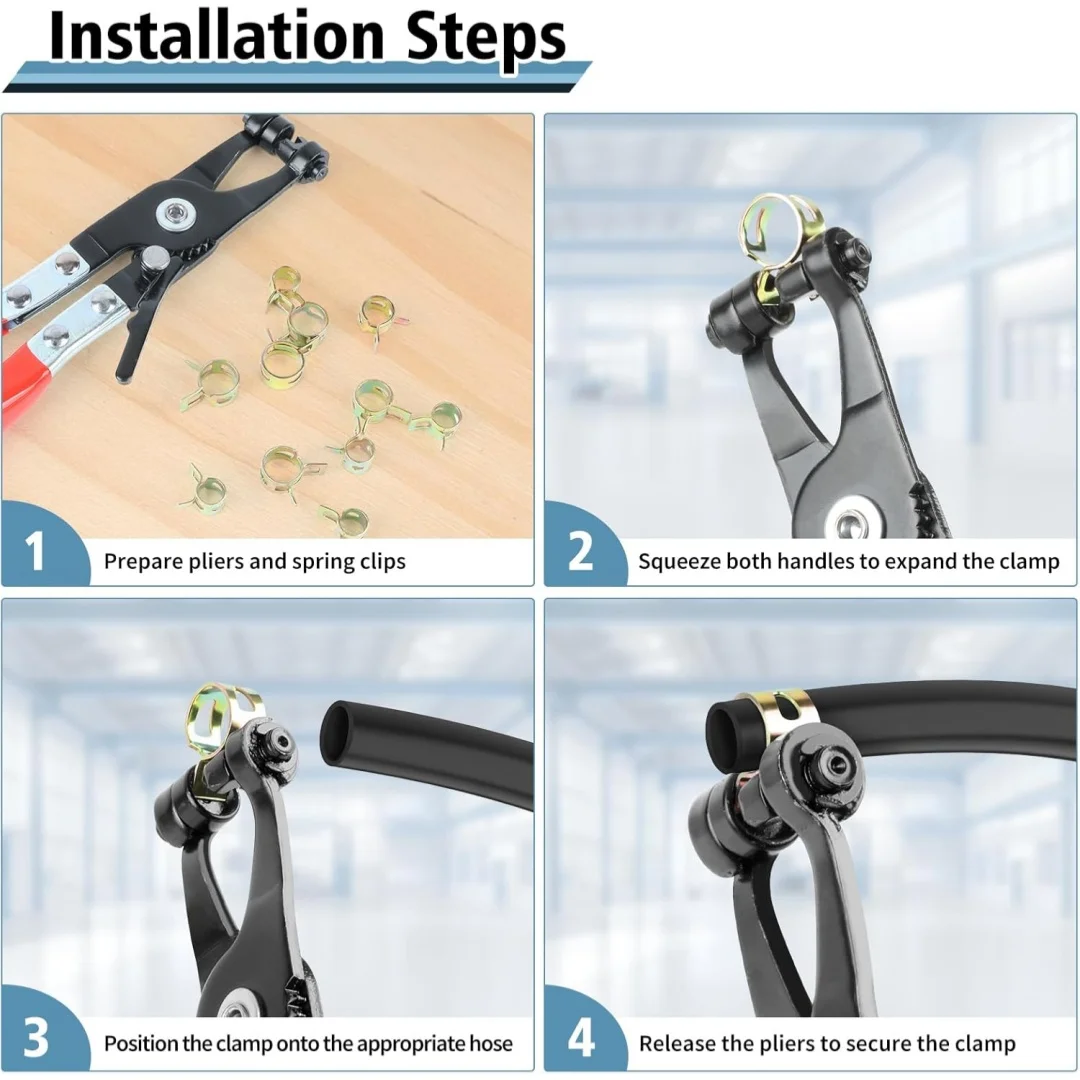 Installation Steps

1 Prepare pliers and spring clips

2 Squeeze both handles to expand the clamp

3 Position the clamp onto the appropriate hose

4 Release the pliers to secure the clamp