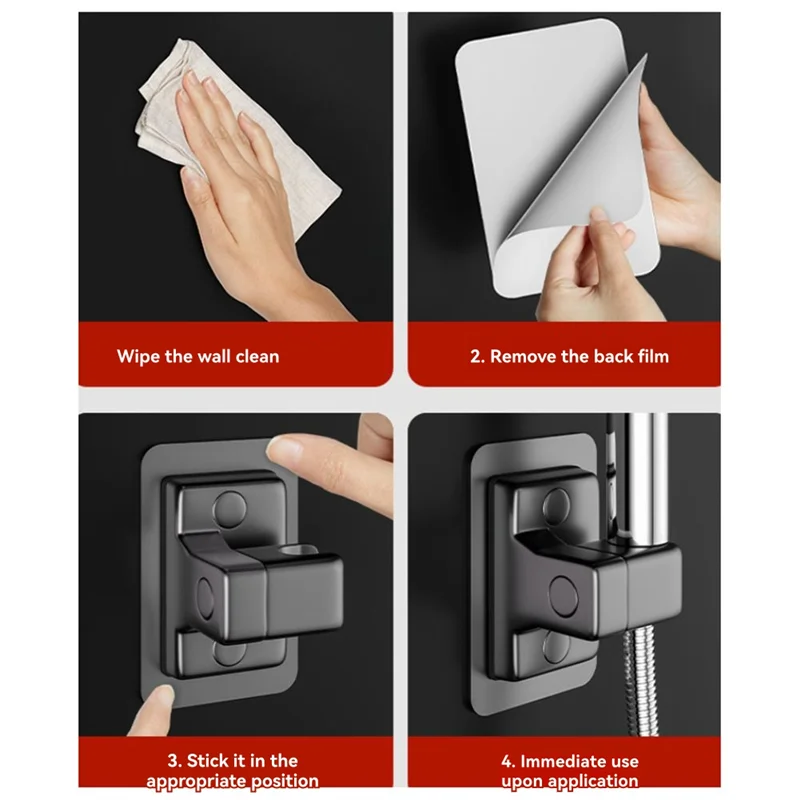 Wipe the wall clean

2. Remove the back film

3. Stick it in the appropriate position

4. Immediate use upon application