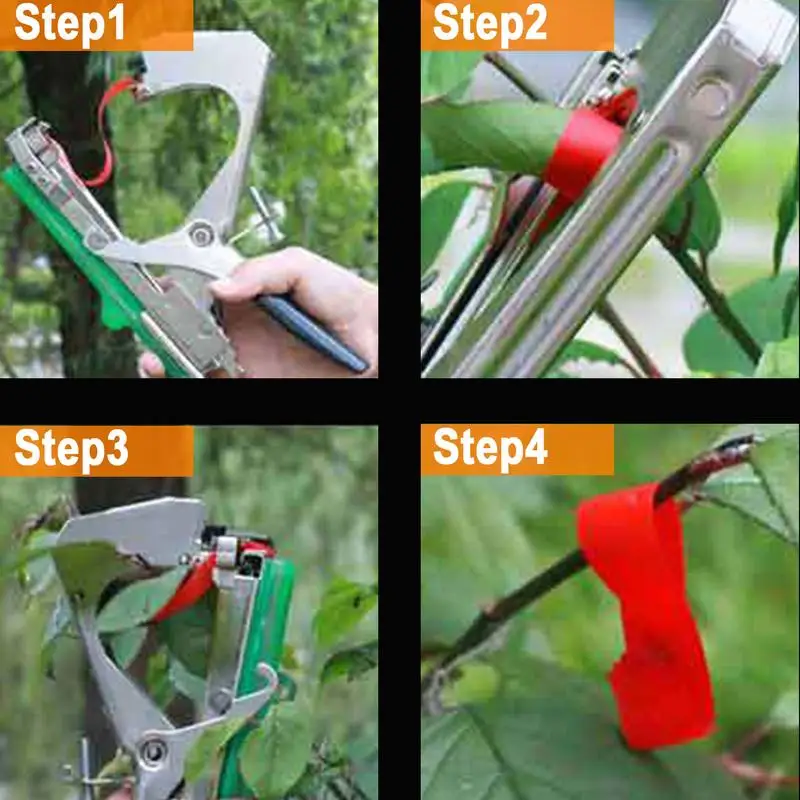 Step1

Step2

Step3

Step4