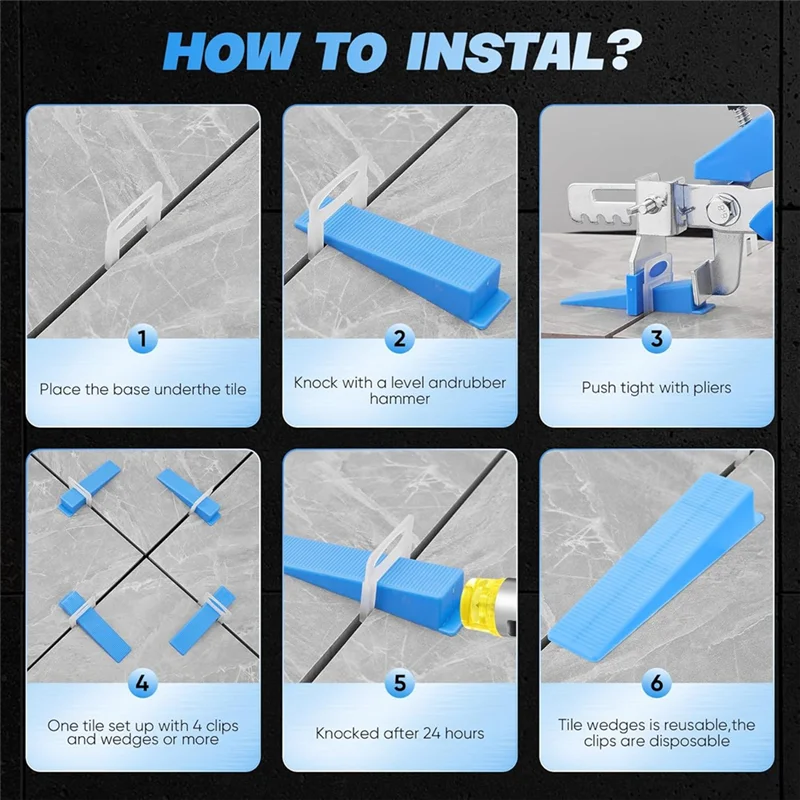 HOW TO INSTAL?

1

Place the base underthe tile

2

Knock with a level andrubber hammer

3

Push tight with pliers

4

One tile set up with 4 clips and wedges or more

5

Knocked after 24 hours

6

Tile wedges is reusable,the clips are disposable