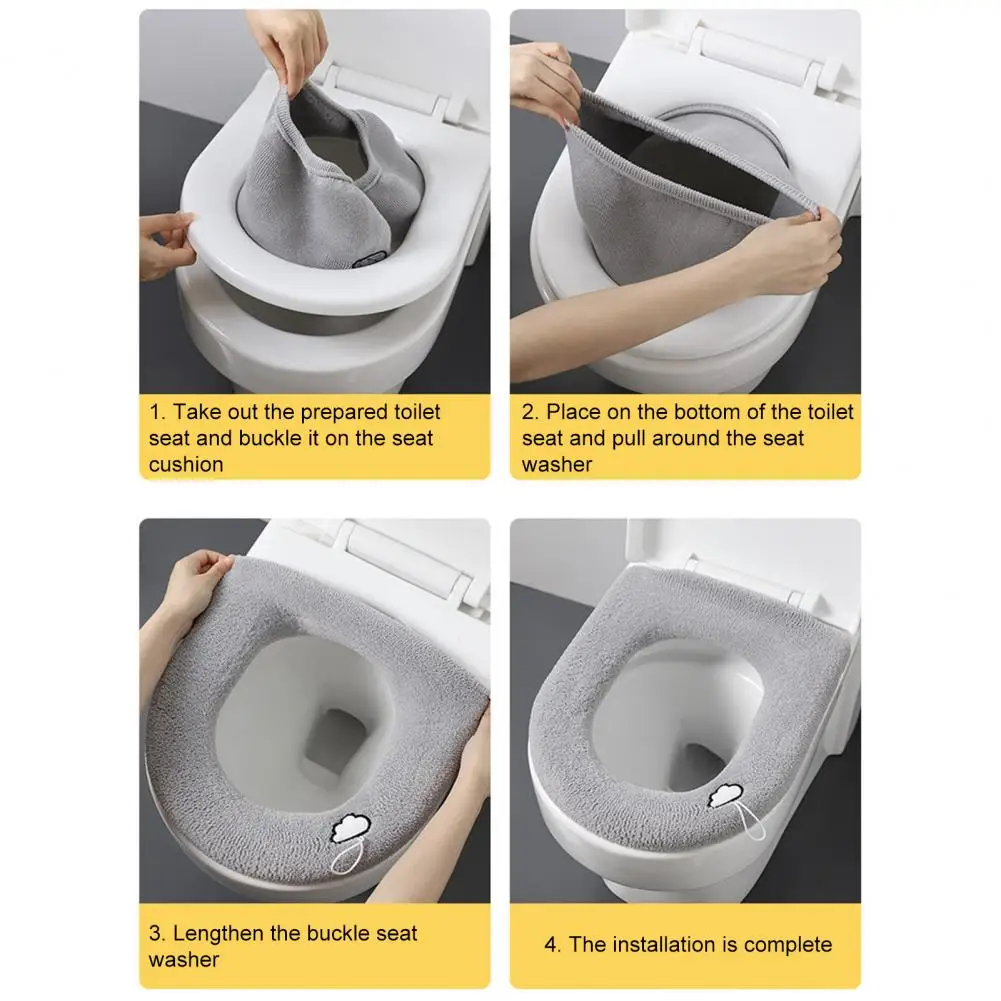 1. Take out the prepared toilet seat and buckle it on the seat cushion

2. Place on the bottom of the toilet seat and pull around the seat washer

3. Lengthen the buckle seat washer

4. The installation is complete