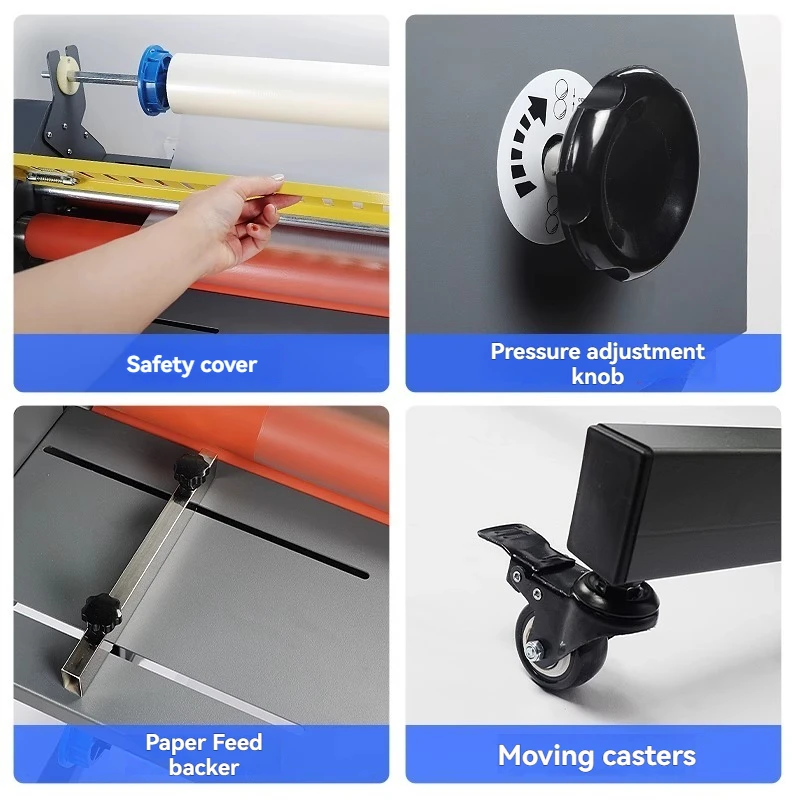 Safety cover

Pressure adjustment knob

Paper Feed backer

Moving casters