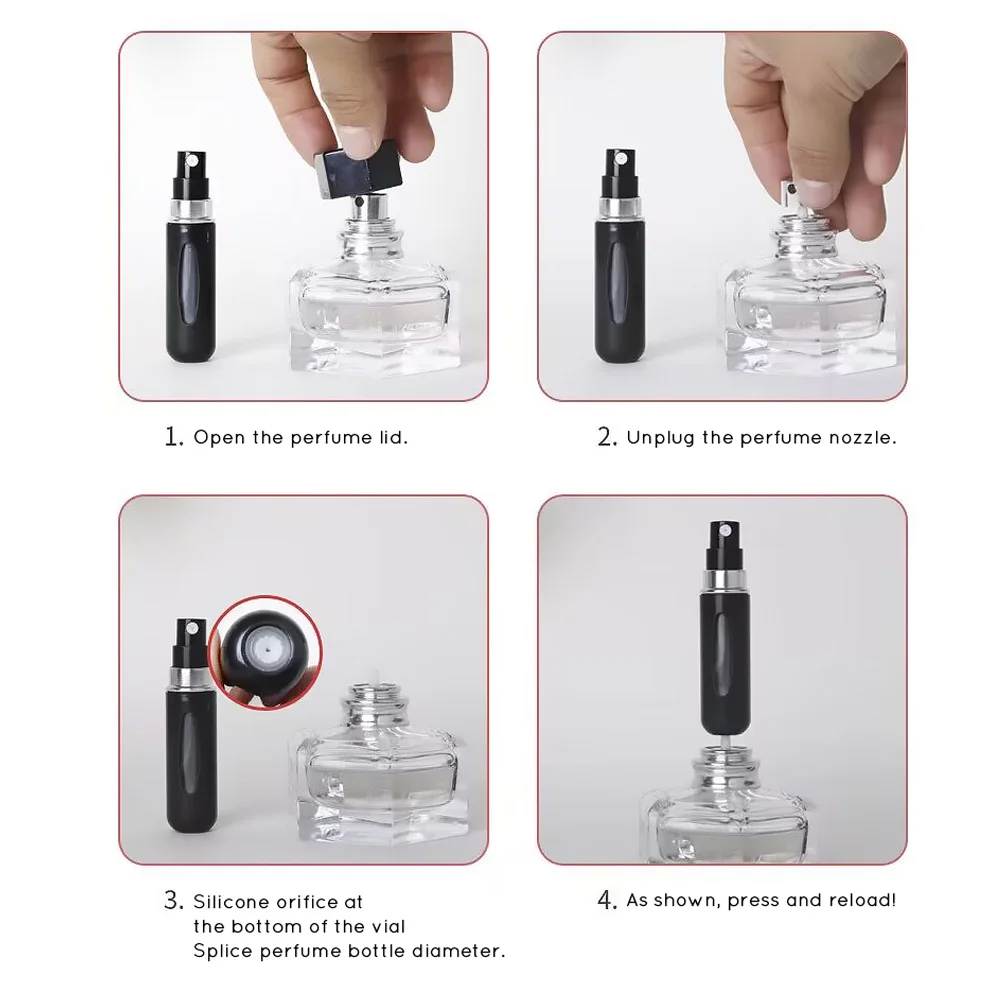 1. Open the perfume lid.

2. Unplug the perfume nozzle.

3. Silicone orifice at
the bottom of the vial
Splice perfume bottle diameter.

4. As shown, press and reload!