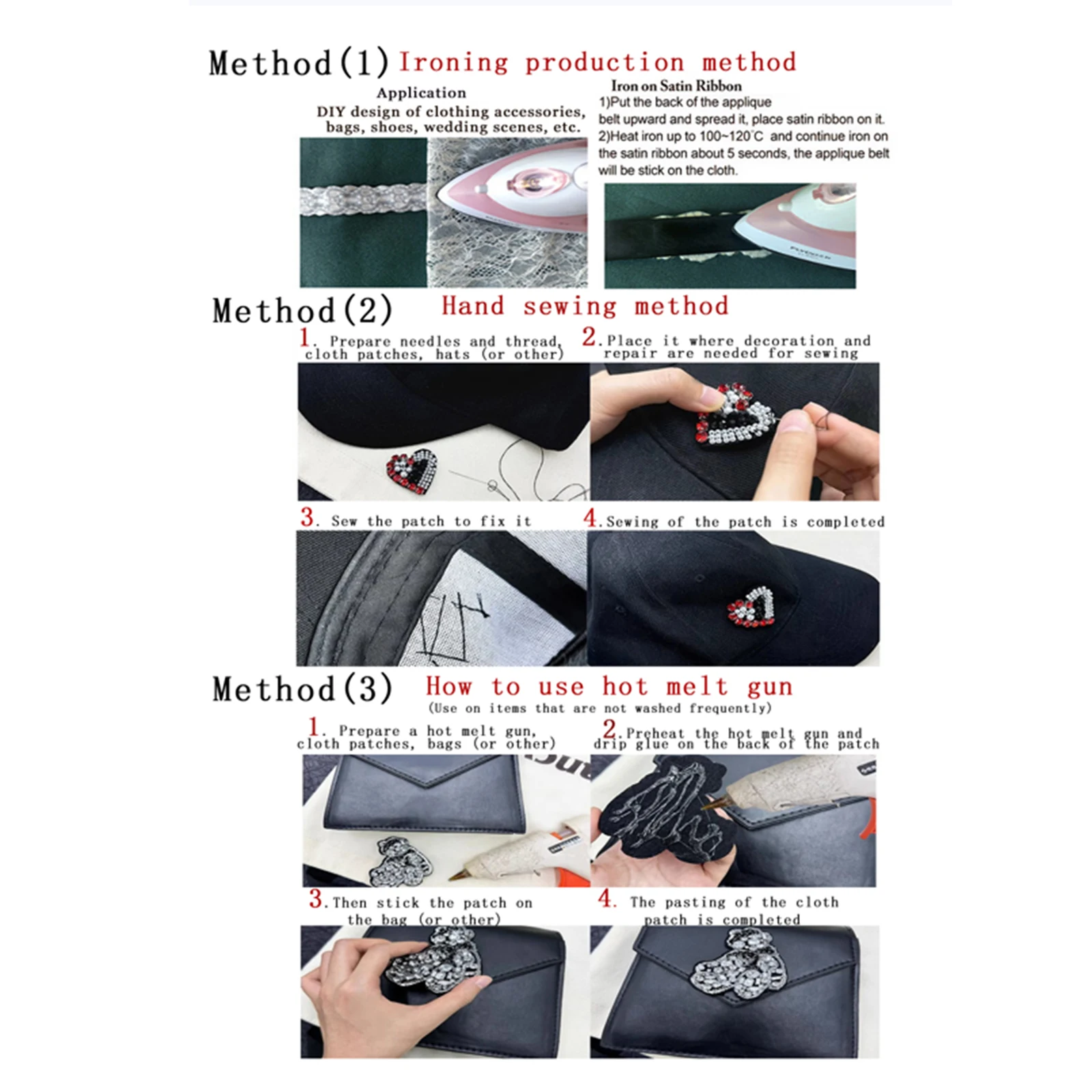 Method(1) Ironing production method

Application
DIY design of clothing accessories, bags, shoes, wedding scenes, etc.

Iron on Satin Ribbon
1)Put the back of the applique belt upward and spread it, place satin ribbon on it.
2)Heat iron up to 100~120°C and continue iron on the satin ribbon about 5 seconds, the applique belt will be stick on the cloth.

Method(2) Hand sewing method

1. Prepare needles and thread, cloth patches, hats (or other)

2. Place it where decoration and repair are needed for sewing

3. Sew the patch to fix it

4. Sewing of the patch is completed

Method(3) How to use hot melt gun
(Use on items that are not washed frequently)

1. Prepare a hot melt gun, cloth patches, bags (or other)

2. Preheat the hot melt gun and drip glue on the back of the patch

3. Then stick the patch on the bag (or other)

4. The pasting of the cloth patch is completed