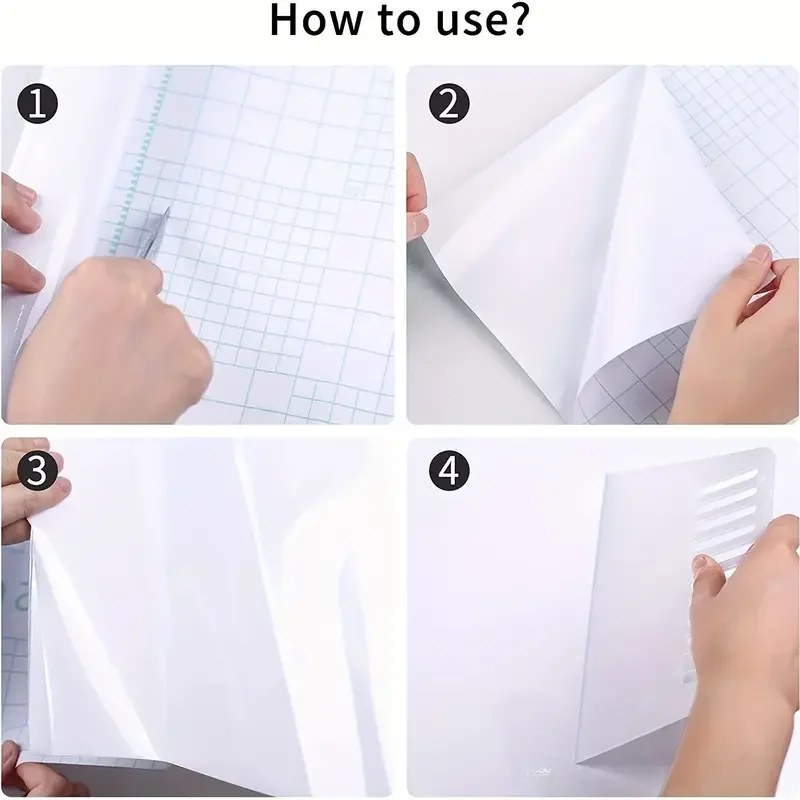 How to use?

1

2

3

4