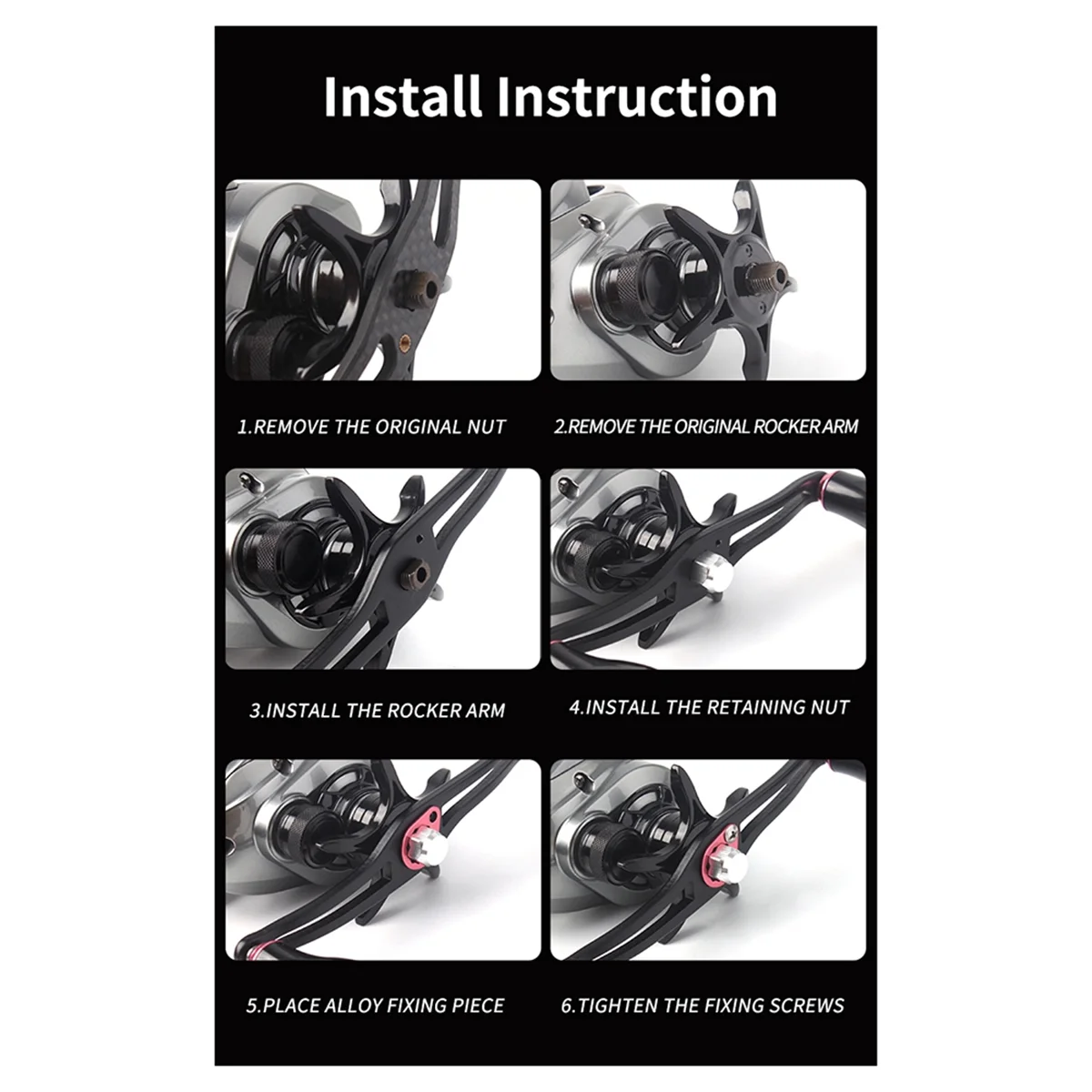 Install Instruction

1.REMOVE THE ORIGINAL NUT

2.REMOVE THE ORIGINAL ROCKER ARM

3.INSTALL THE ROCKER ARM

4.INSTALL THE RETAINING NUT

5.PLACE ALLOY FIXING PIECE

6.TIGHTEN THE FIXING SCREWS