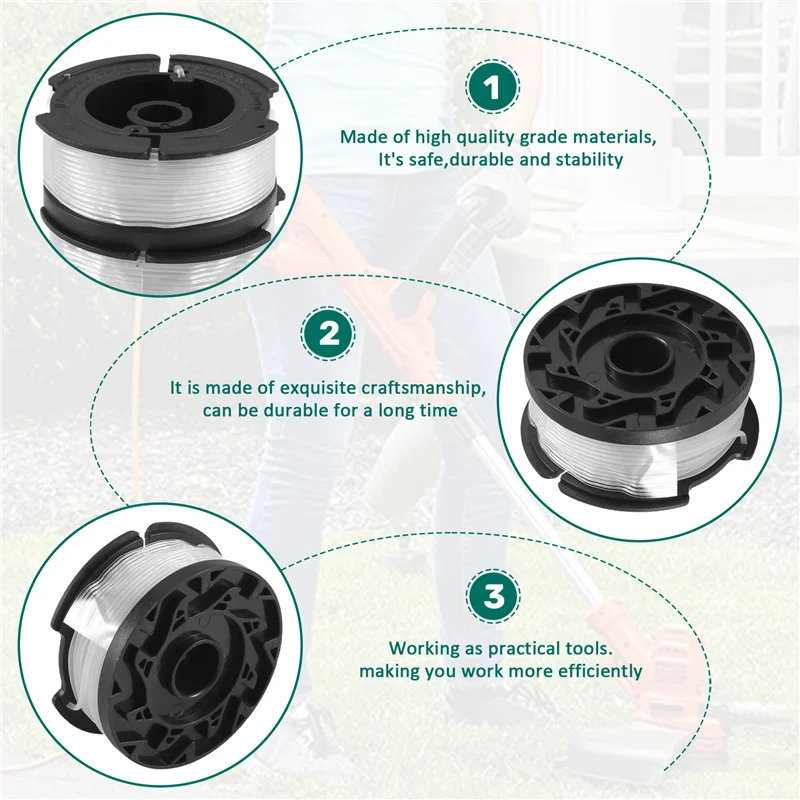 1

Made of high quality grade materials, It's safe,durable and stability

2

It is made of exquisite craftsmanship, can be durable for a long time

3

Working as practical tools. making you work more efficiently