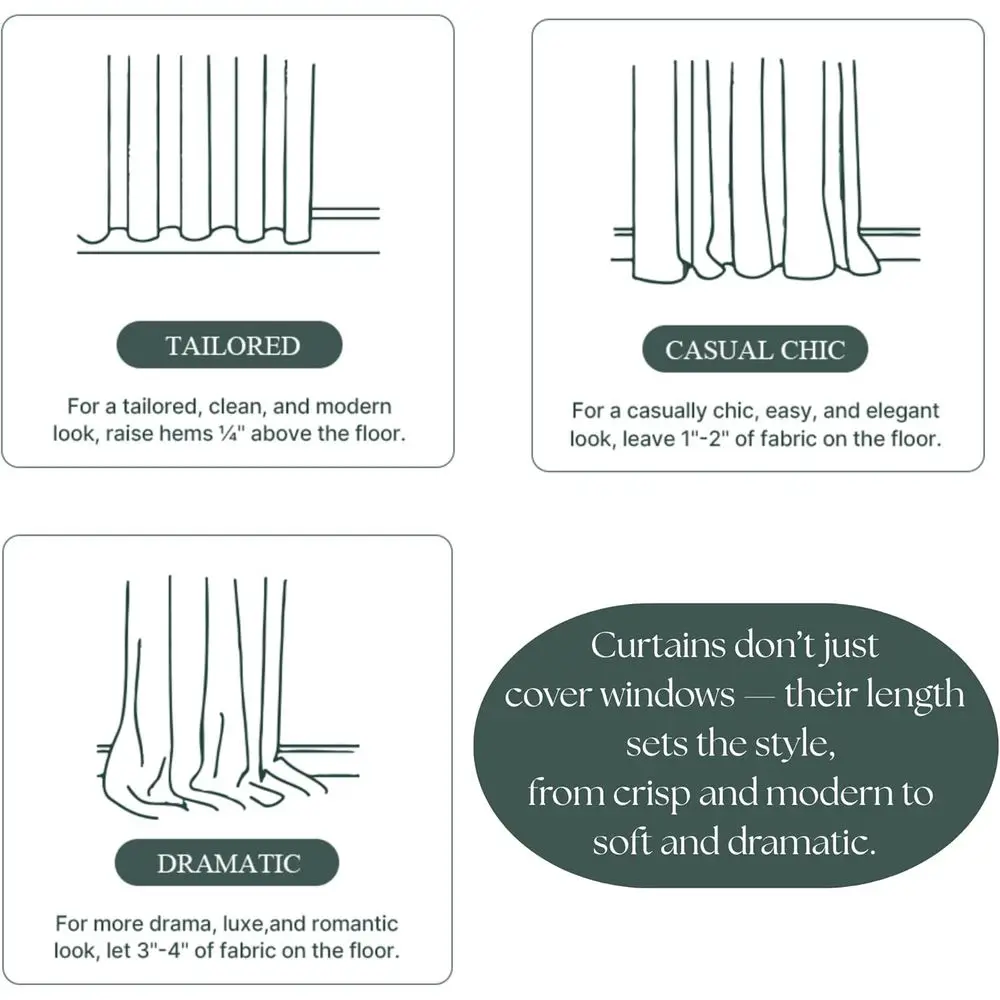 TAILORED

For a tailored, clean, and modern look, raise hems ¼" above the floor.

CASUAL CHIC

For a casually chic, easy, and elegant look, leave 1"-2" of fabric on the floor.

DRAMATIC

For more drama, luxe,and romantic look, let 3"-4" of fabric on the floor.

Curtains don't just cover windows — their length sets the style, from crisp and modern to soft and dramatic.