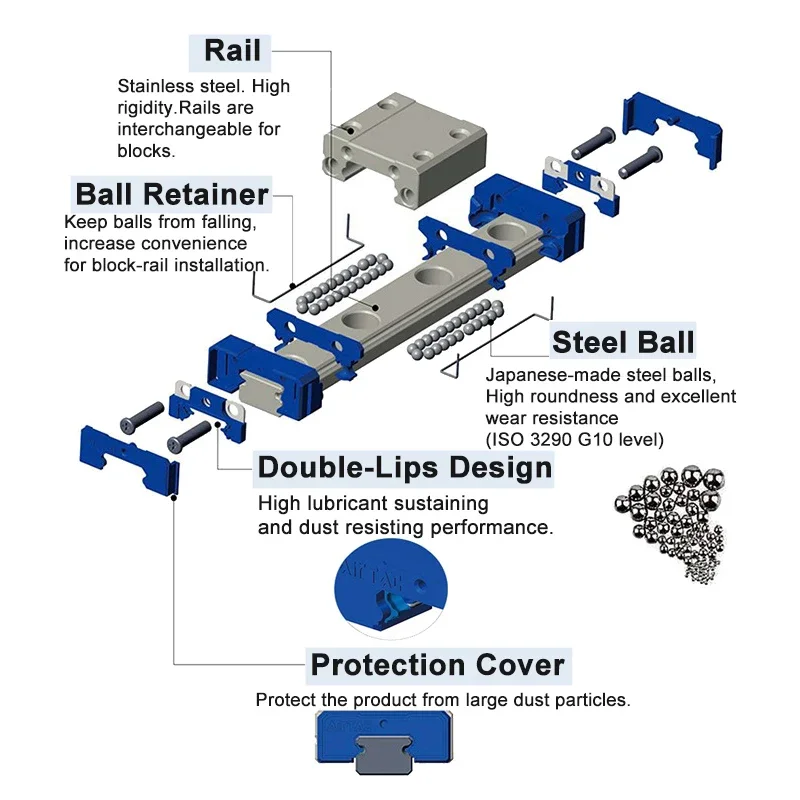 Rail
Stainless steel. High rigidity.Rails are interchangeable for blocks.

Ball Retainer
Keep balls from falling, increase convenience for block-rail installation.

Steel Ball
Japanese-made steel balls, High roundness and excellent wear resistance (ISO 3290 G10 level)

Double-Lips Design
High lubricant sustaining and dust resisting performance.

AirTAC

Protection Cover
Protect the product from large dust particles.