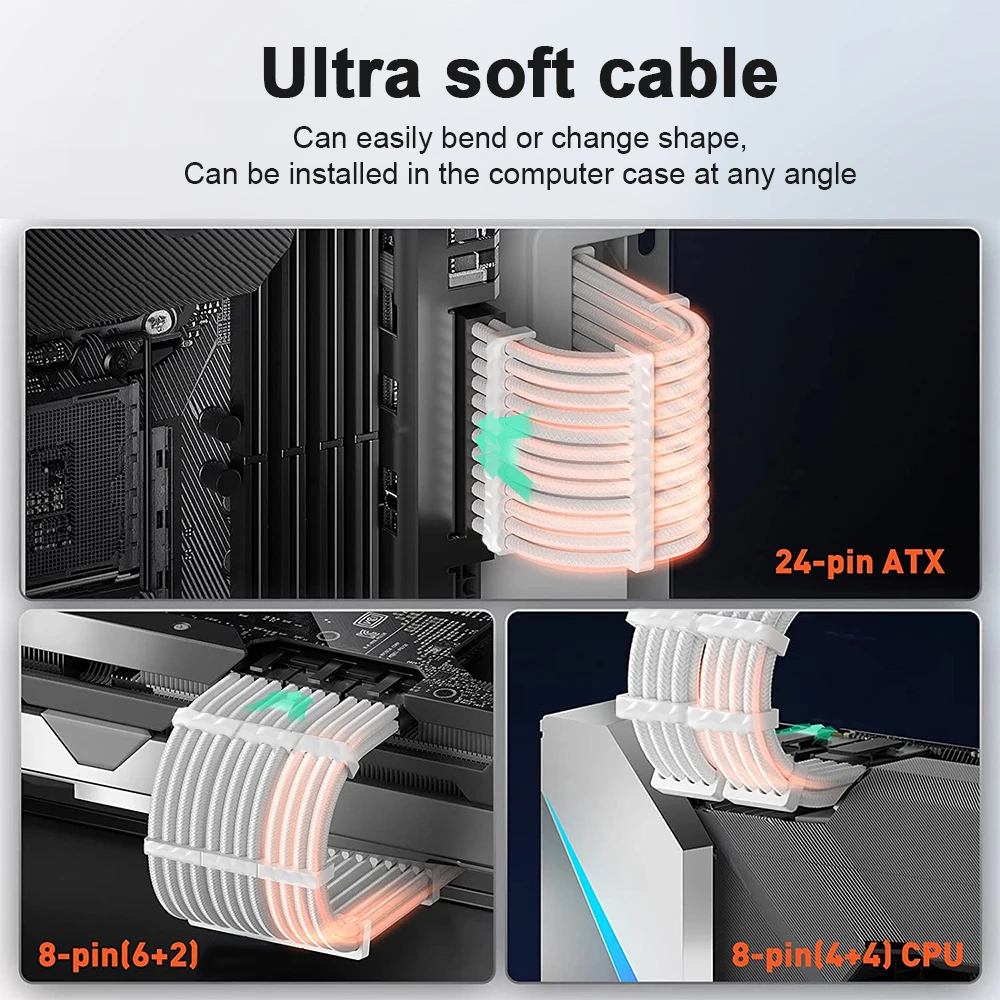 Ultra soft cable

Can easily bend or change shape,
Can be installed in the computer case at any angle

24-pin ATX

8-pin(6+2)

8-pin(4+4) CPU