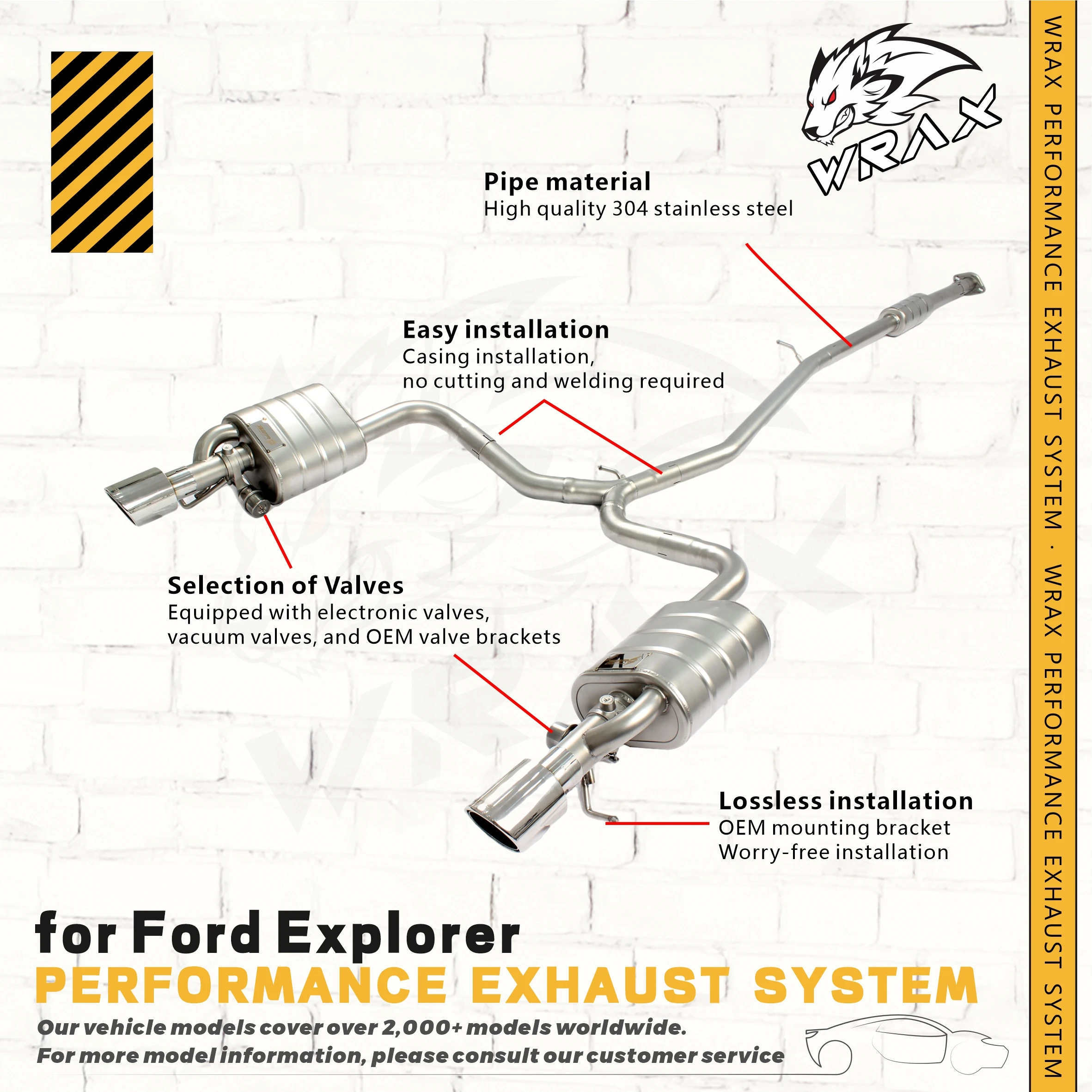 WRAX

Pipe material
High quality 304 stainless steel

Easy installation
Casing installation,
no cutting and welding required

Selection of Valves
Equipped with electronic valves,
vacuum valves, and OEM valve brackets

Lossless installation
OEM mounting bracket
Worry-free installation

for Ford Explorer
PERFORMANCE EXHAUST SYSTEM
Our vehicle models cover over 2,000+ models worldwide.
For more model information, please consult our customer service

WRAX PERFORMANCE EXHAUST SYSTEM · WRAX PERFORMANCE EXHAUST SYSTEM