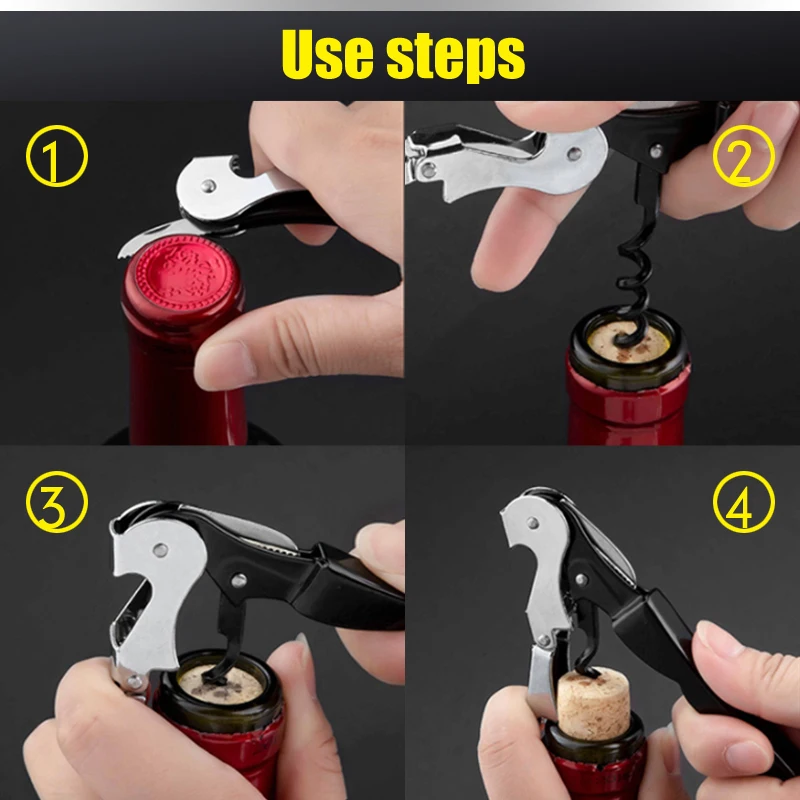 Use steps

①

②

③

④