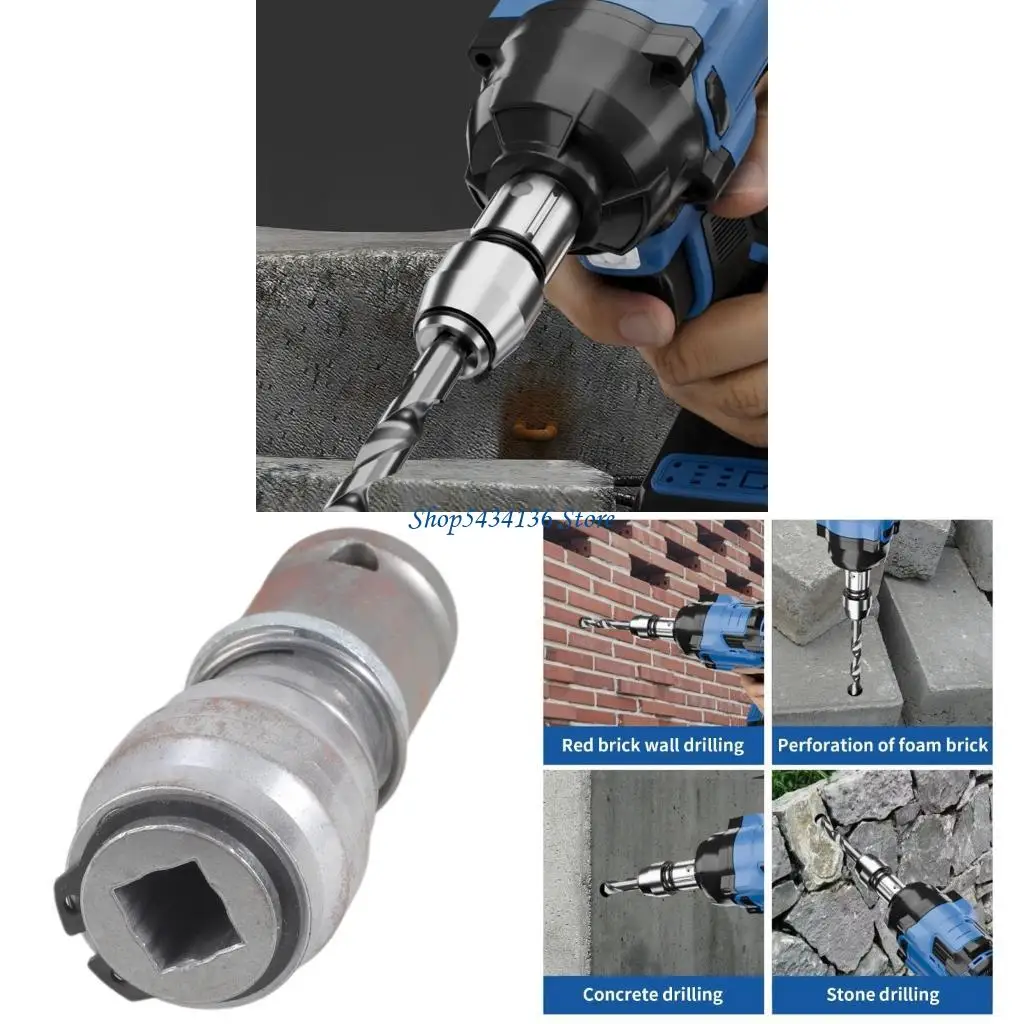 Shop5434136 Store

Red brick wall drilling

Perforation of foam brick

Concrete drilling

Stone drilling