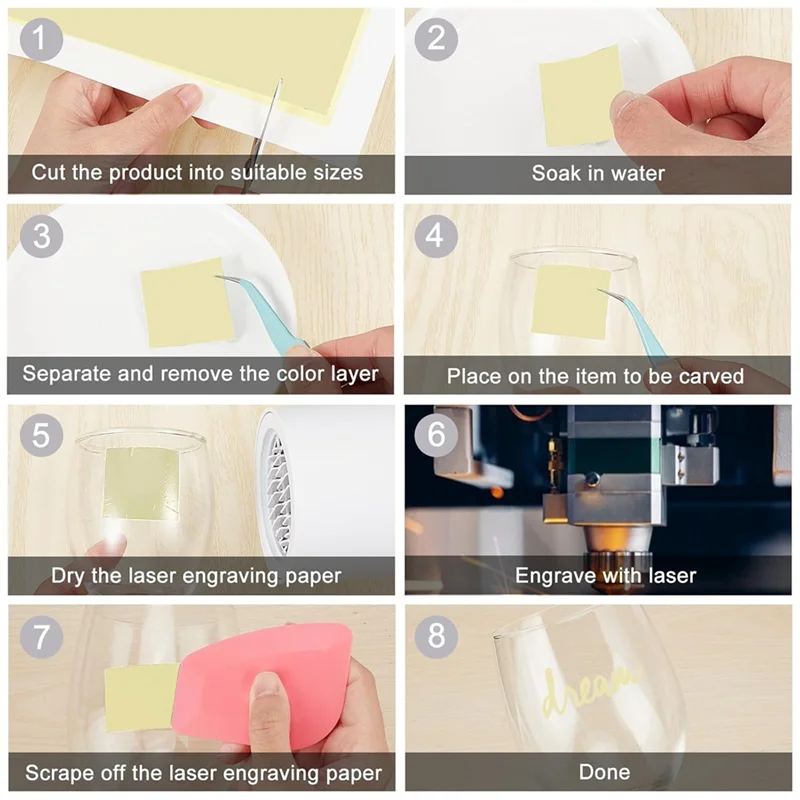 1
Cut the product into suitable sizes

2
Soak in water

3
Separate and remove the color layer

4
Place on the item to be carved

5
Dry the laser engraving paper

6
Engrave with laser

7
Scrape off the laser engraving paper

8
dream
Done