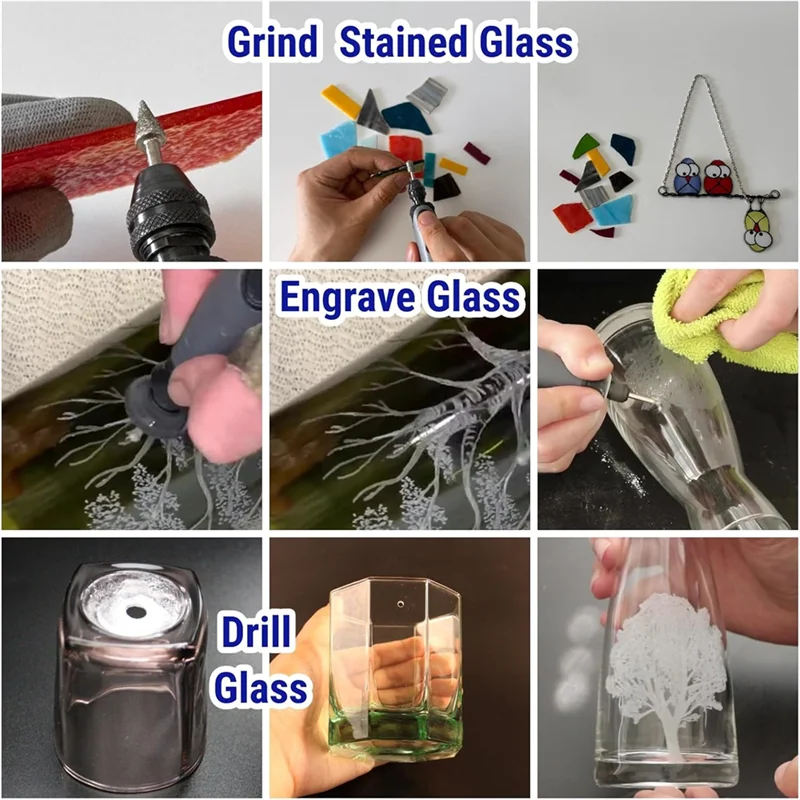 Grind Stained Glass

Engrave Glass

Drill Glass