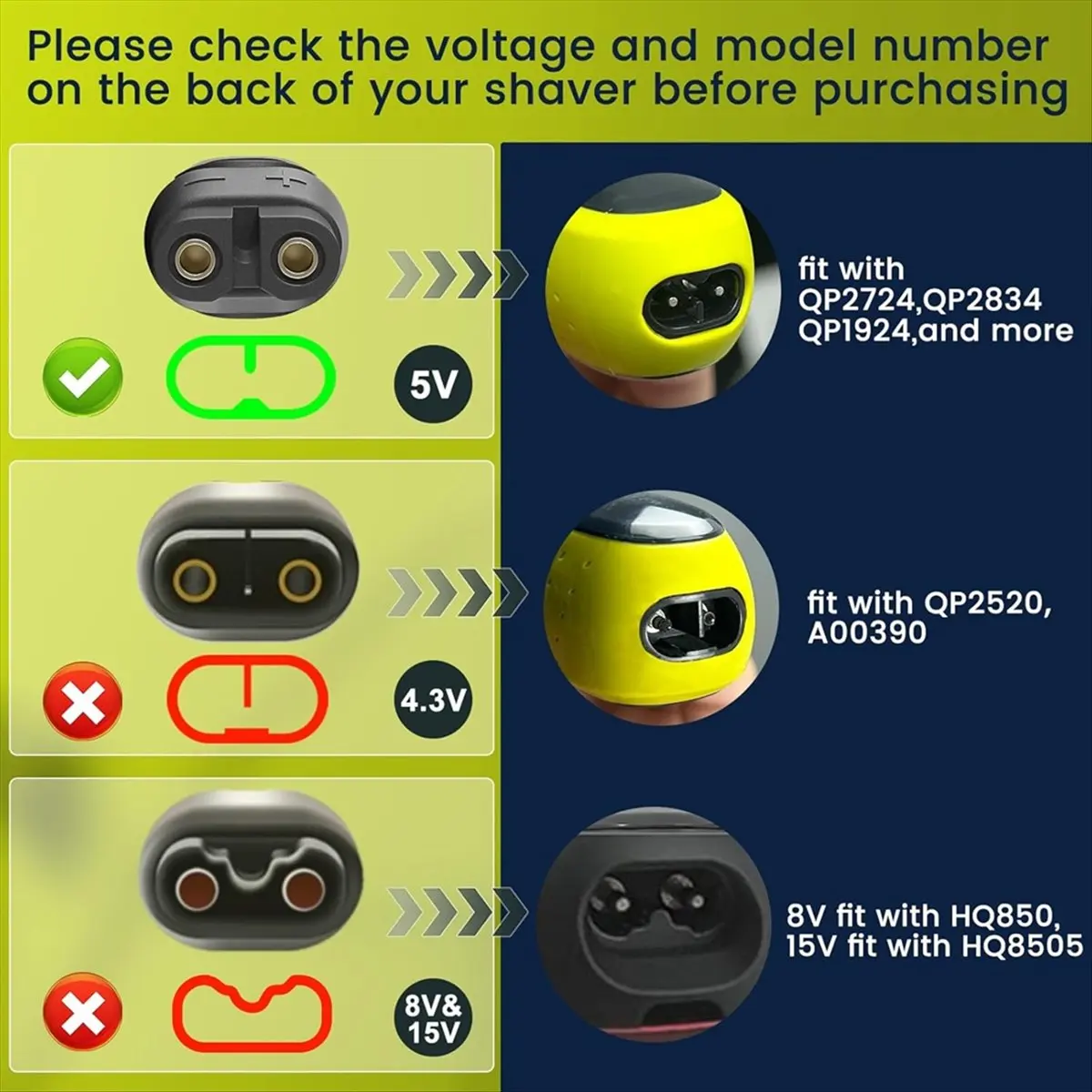 Please check the voltage and model number on the back of your shaver before purchasing

5V

fit with QP2724,QP2834 QP1924,and more

4.3V

fit with QP2520, A00390

8V& 15V

8V fit with HQ850, 15V fit with HQ8505