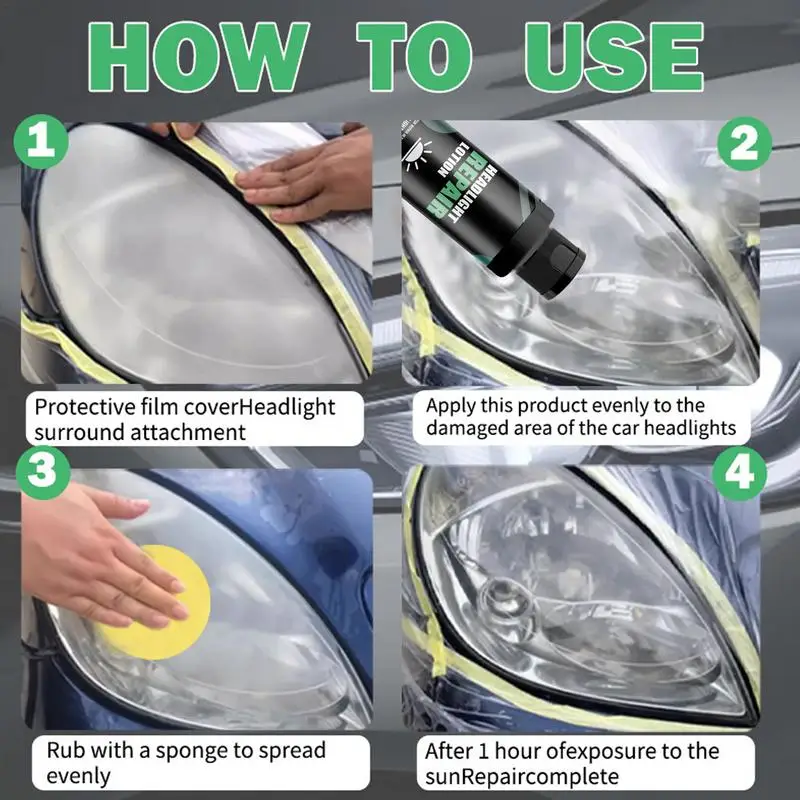 HOW TO USE

1

Protective film coverHeadlight surround attachment

2

HEADLIGHT REPAIR LOTION

Apply this product evenly to the damaged area of the car headlights

3

Rub with a sponge to spread evenly

4

After 1 hour ofexposure to the sunRepaircomplete