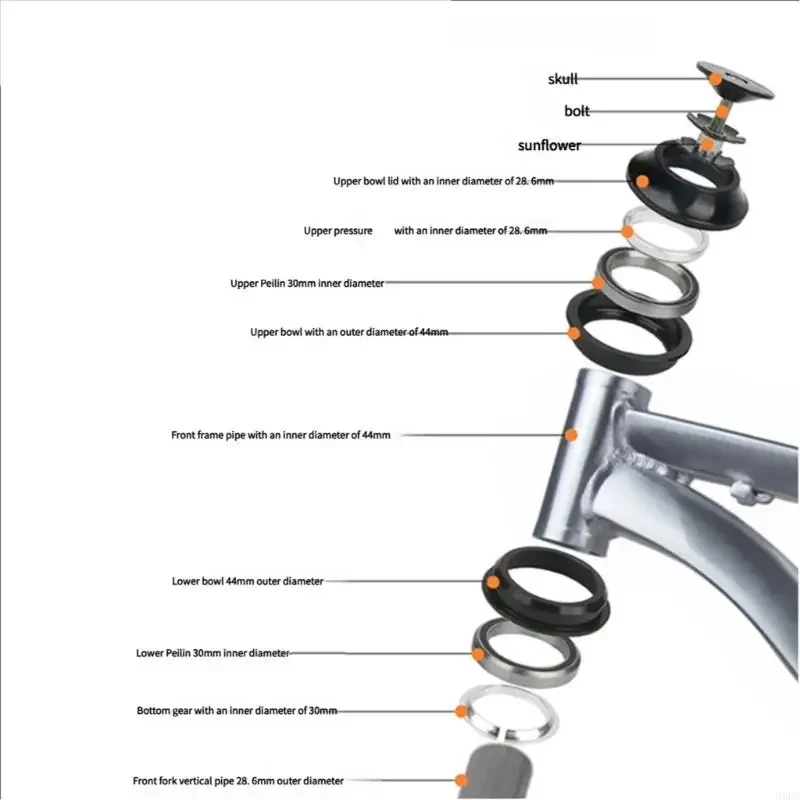 skull

bolt

sunflower

Upper bowl lid with an inner diameter of 28. 6mm

Upper pressure with an inner diameter of 28. 6mm

Upper Peilin 30mm inner diameter

Upper bowl with an outer diameter of 44mm

Front frame pipe with an inner diameter of 44mm

Lower bowl 44mm outer diameter

Lower Peilin 30mm inner diameter

Bottom gear with an inner diameter of 30mm

Front fork vertical pipe 28. 6mm outer diameter