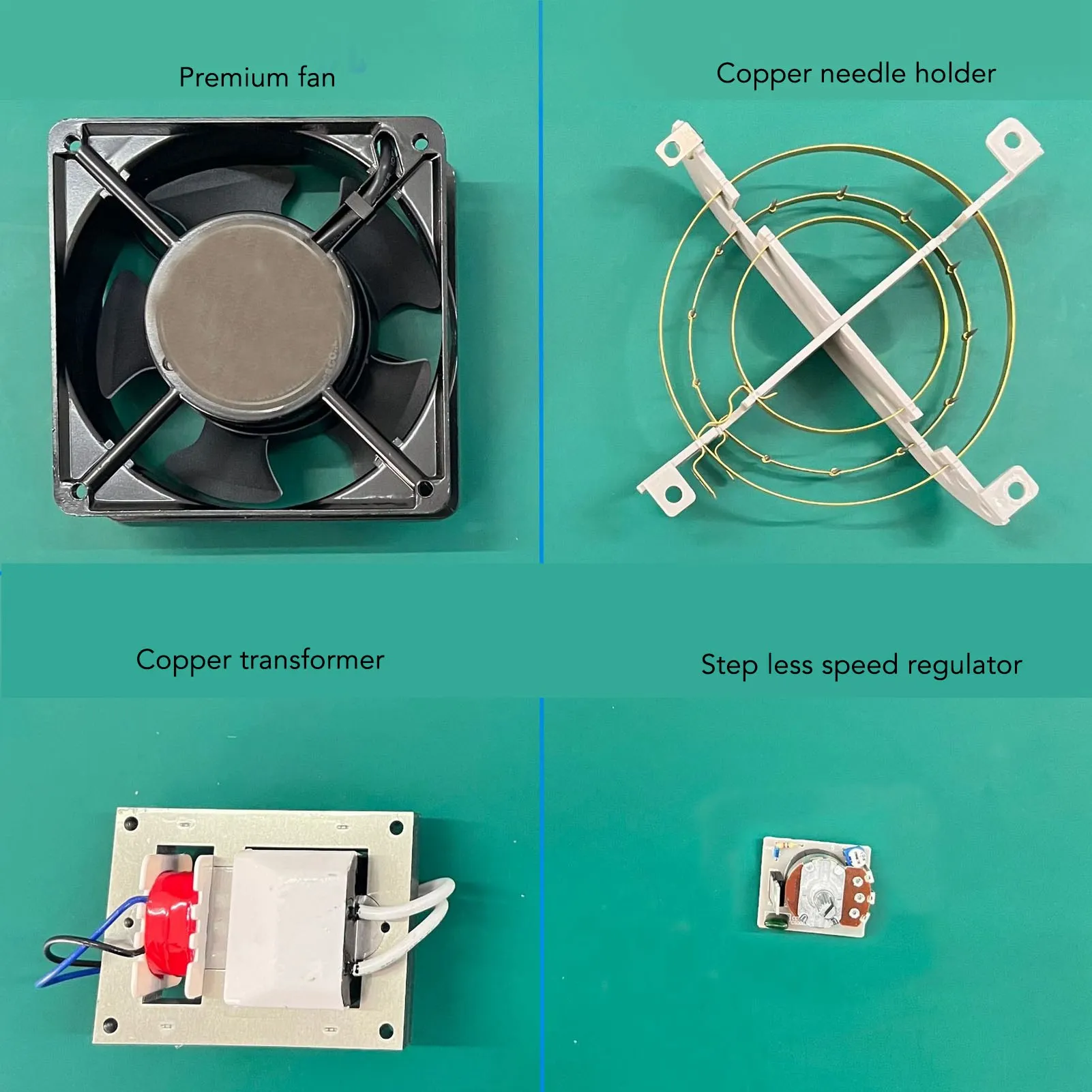 Premium fan

Copper needle holder

Copper transformer

Step less speed regulator