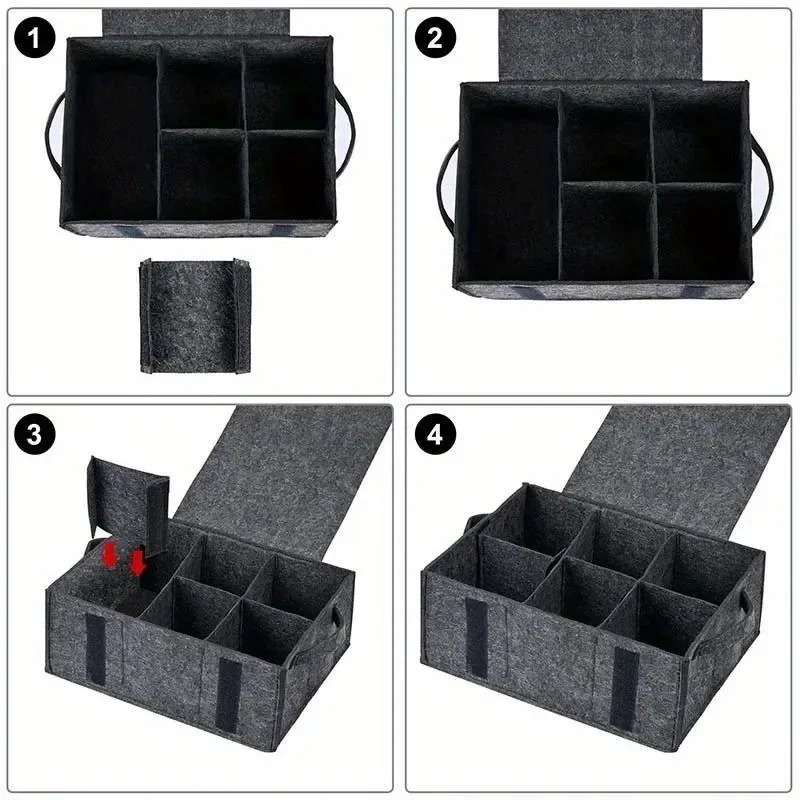 1

2

3

4