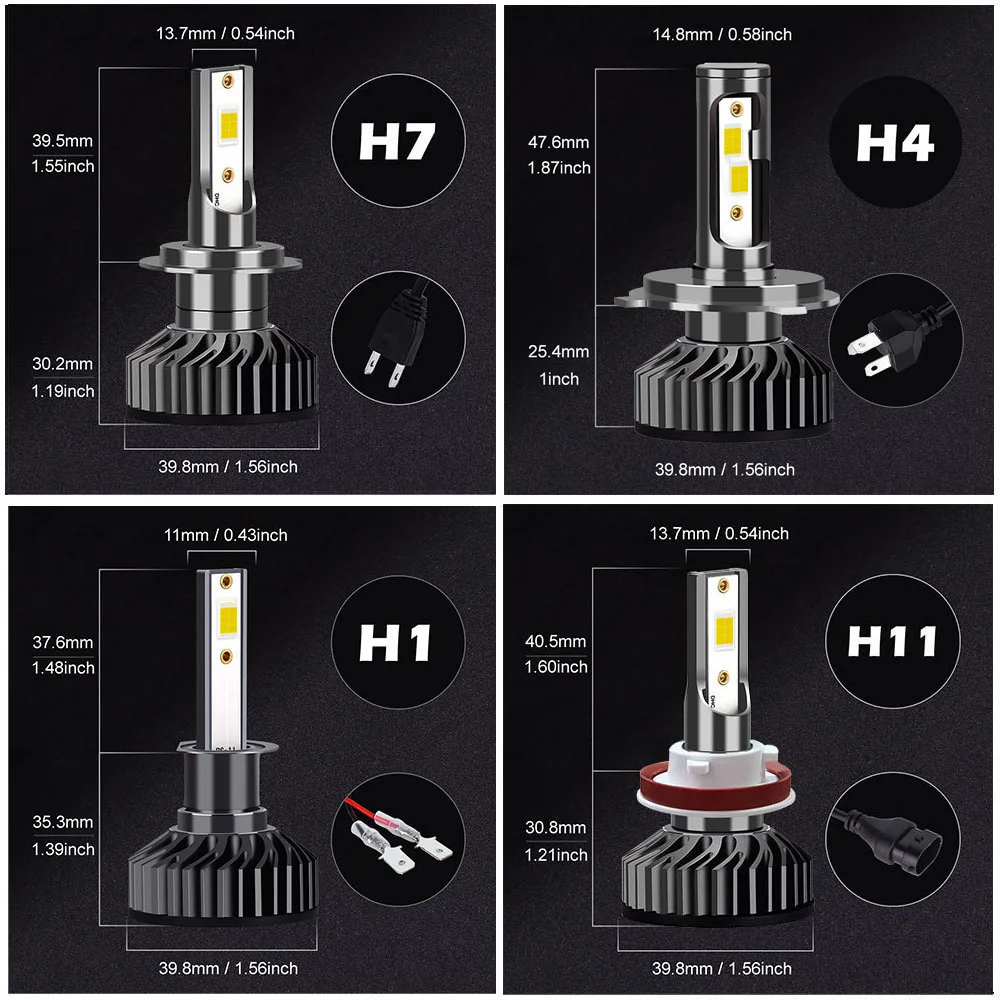 13.7mm / 0.54inch

39.5mm
1.55inch

H7

30.2mm
1.19inch

39.8mm / 1.56inch

14.8mm / 0.58inch

47.6mm
1.87inch

H4

25.4mm
1inch

39.8mm / 1.56inch

11mm / 0.43inch

37.6mm
1.48inch

H1

35.3mm
1.39inch

39.8mm / 1.56inch

13.7mm / 0.54inch

40.5mm
1.60inch

H11

30.8mm
1.21inch

39.8mm / 1.56inch